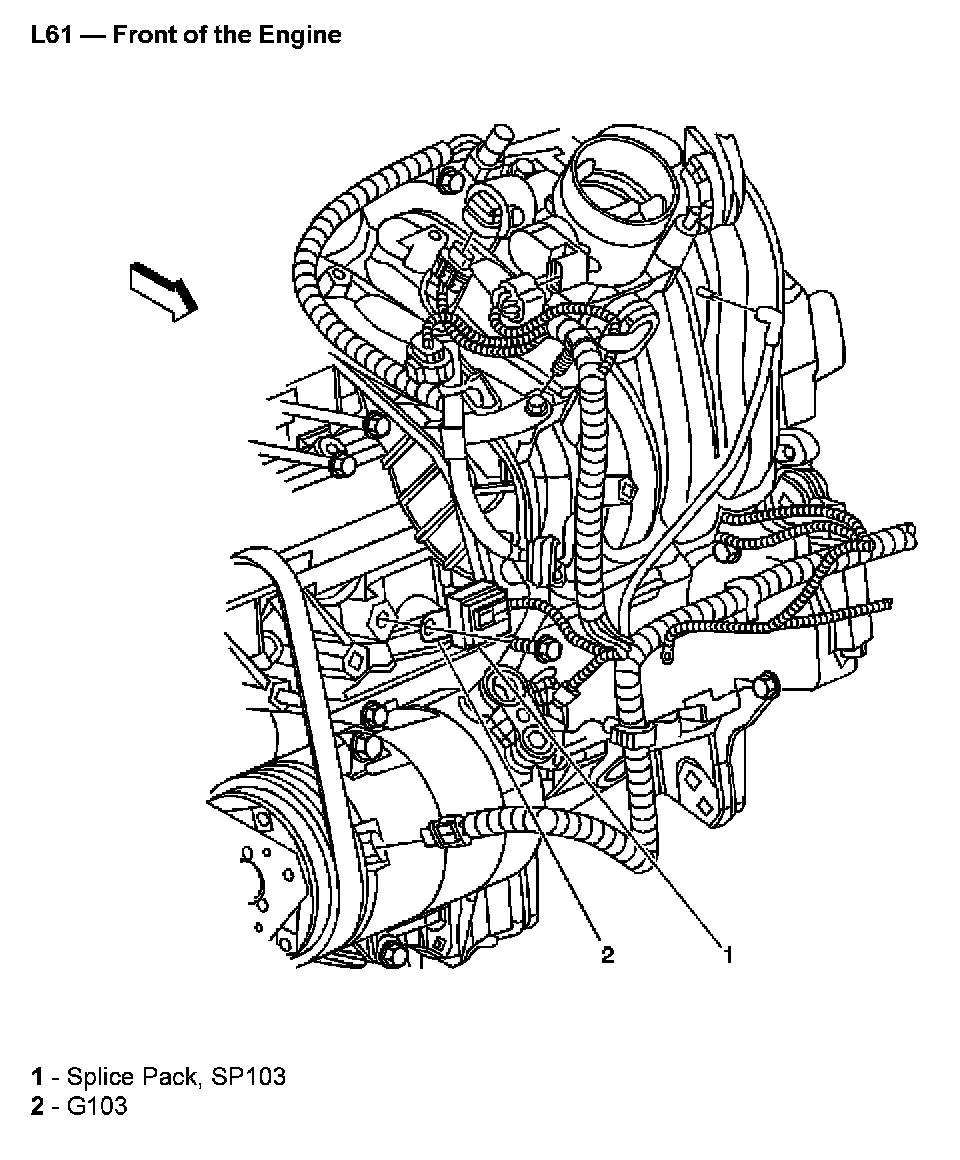 L61 — Front of the Engine

2

1

1 - Splice Pack, SP103
2 - G103