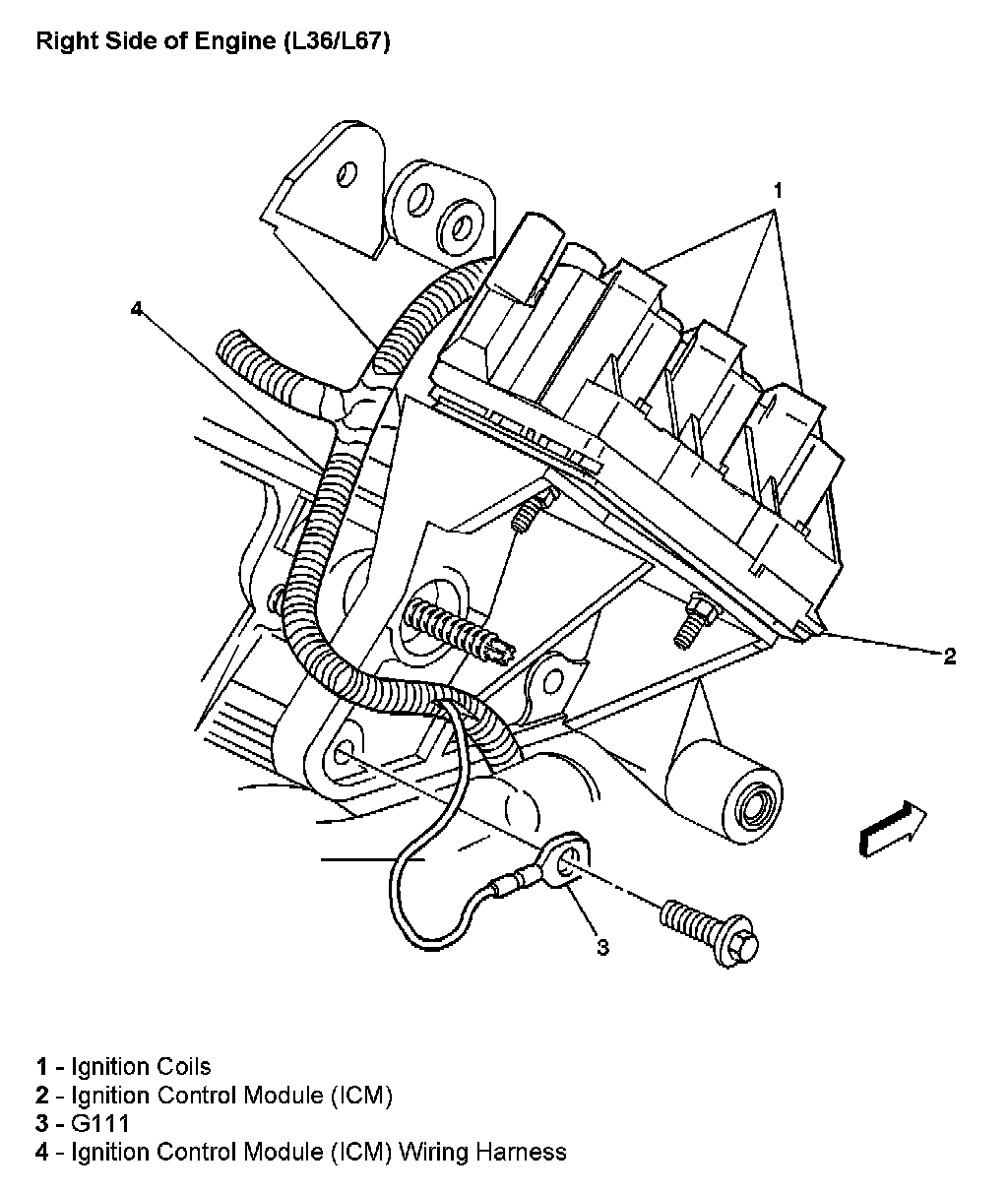 Right Side of Engine (L36/L67)

1

4

2

3

1 - Ignition Coils
2 - Ignition Control Module (ICM)
3 - G111
4 - Ignition Control Module (ICM) Wiring Harness