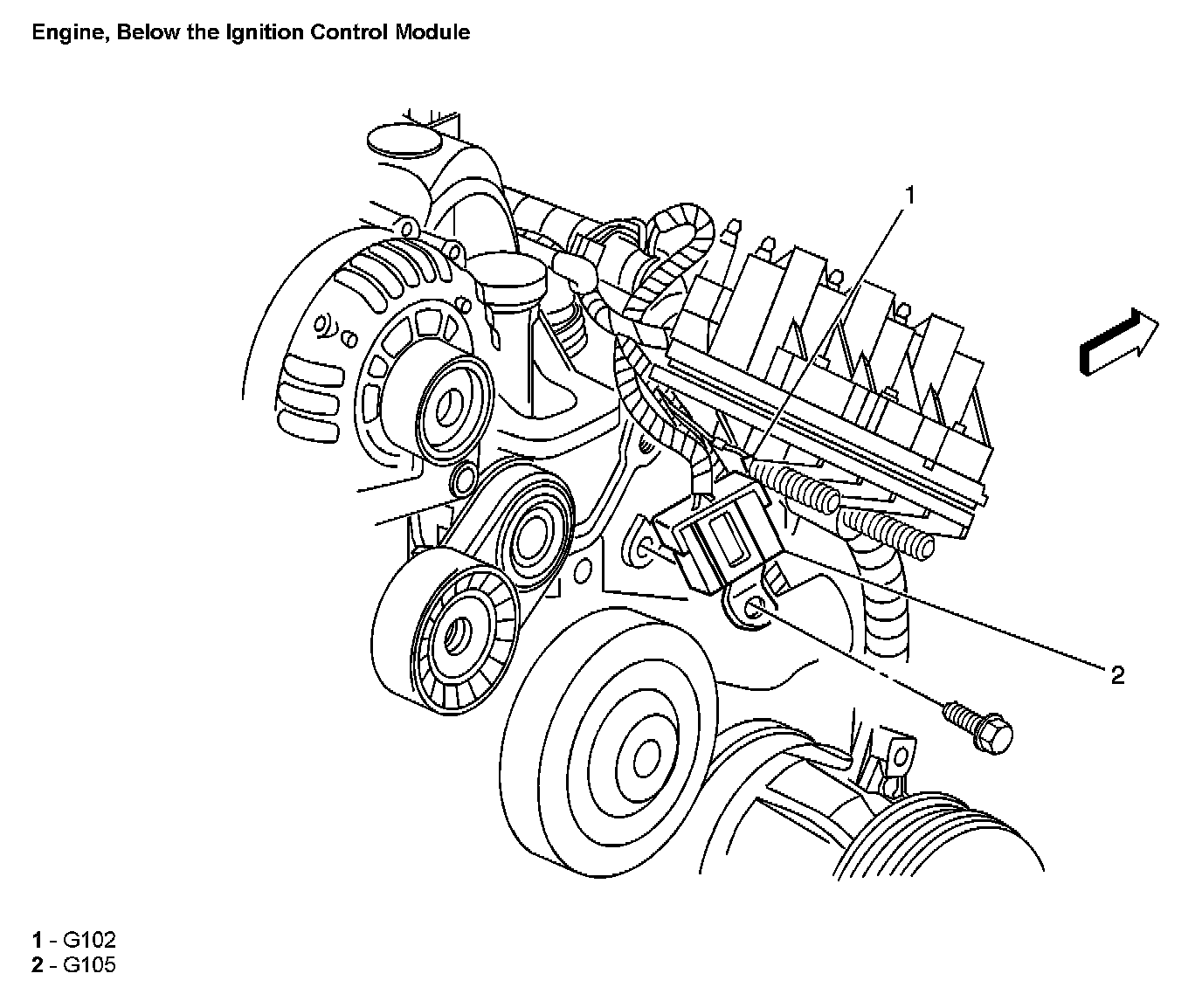 Engine, Below the Ignition Control Module

1

2

1 - G102
2 - G105