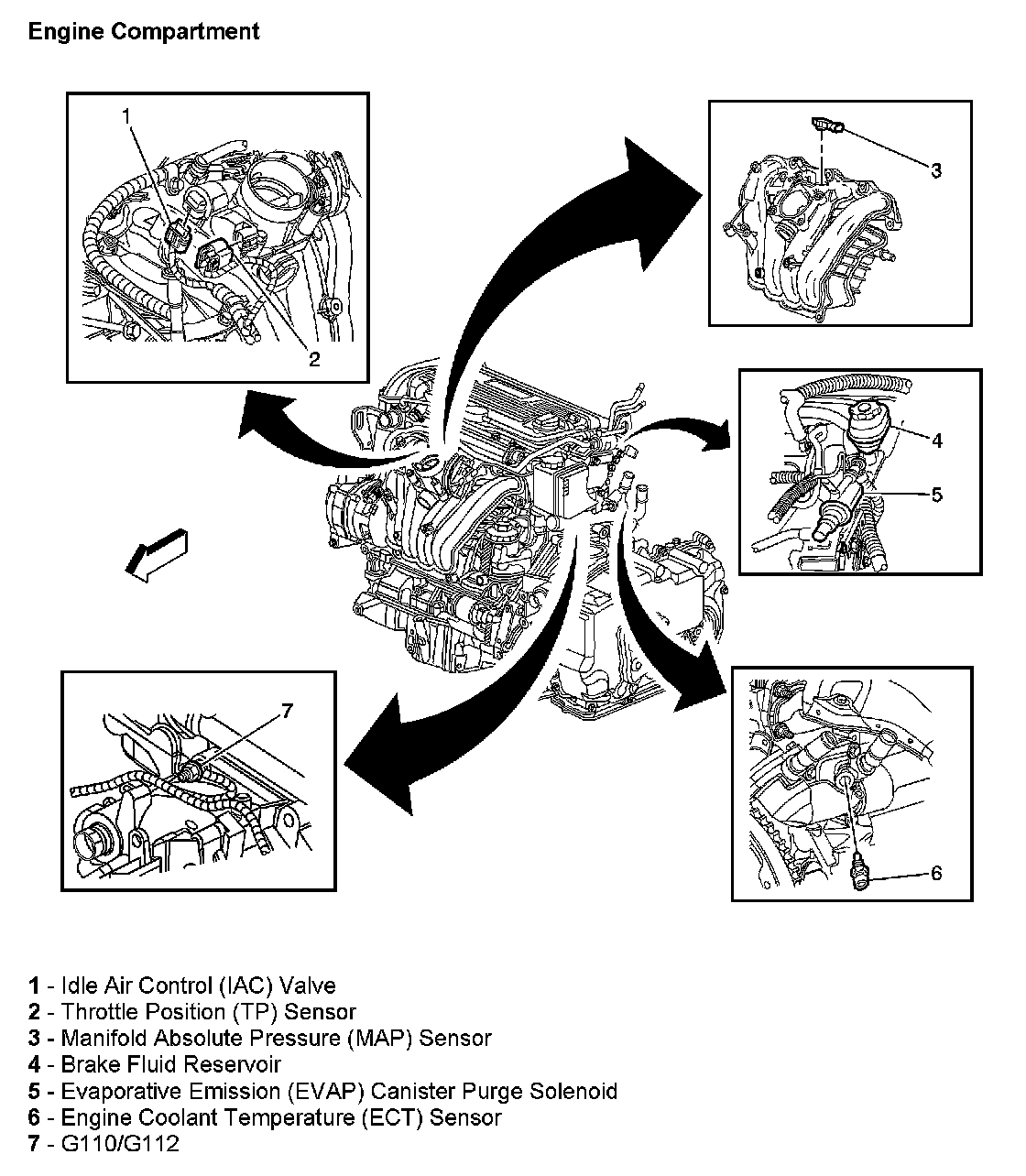 Engine Compartment

1

2

3

4

5

7

6

1 - Idle Air Control (IAC) Valve
2 - Throttle Position (TP) Sensor
3 - Manifold Absolute Pressure (MAP) Sensor
4 - Brake Fluid Reservoir
5 - Evaporative Emission (EVAP) Canister Purge Solenoid
6 - Engine Coolant Temperature (ECT) Sensor
7 - G110/G112