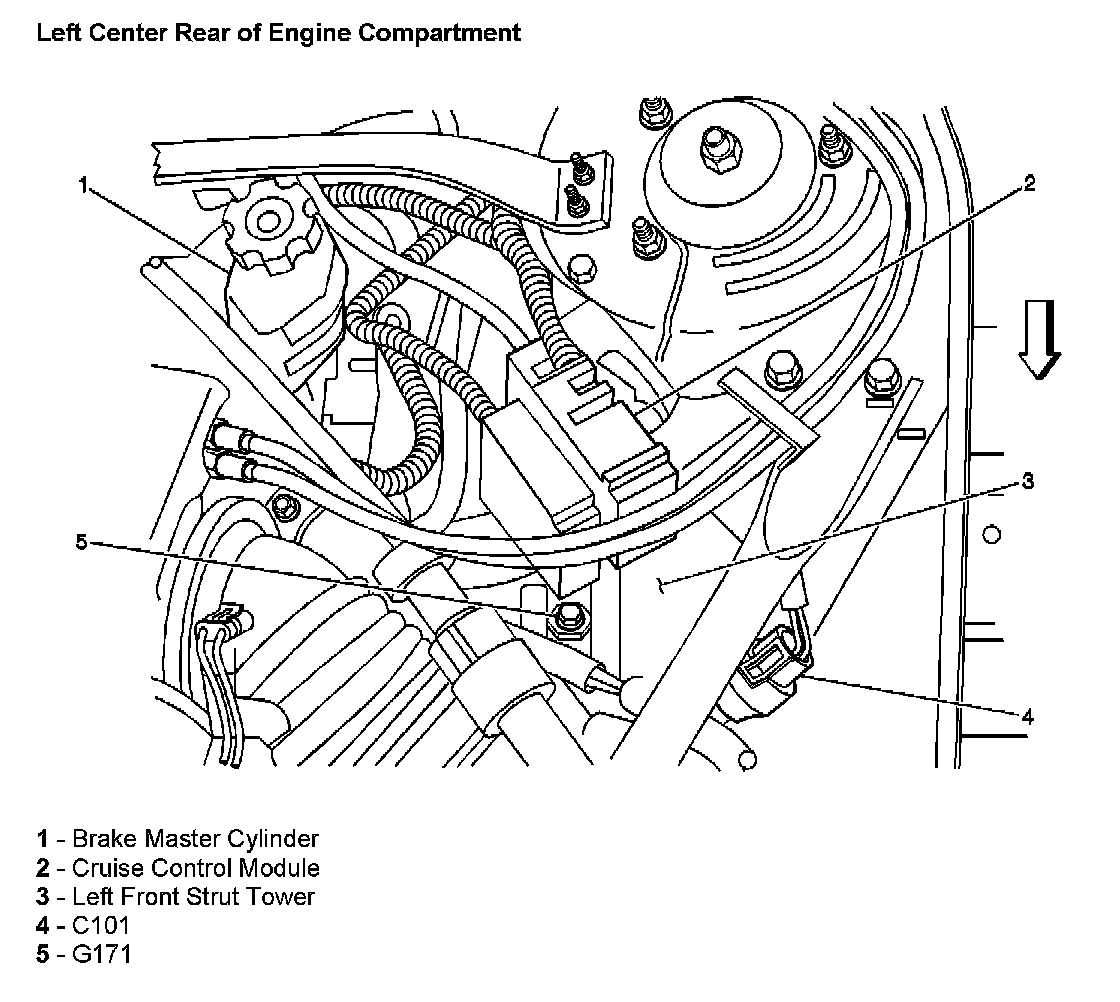 Left Center Rear of Engine Compartment

1
2
3
5
4

1 - Brake Master Cylinder
2 - Cruise Control Module
3 - Left Front Strut Tower
4 - C101
5 - G171