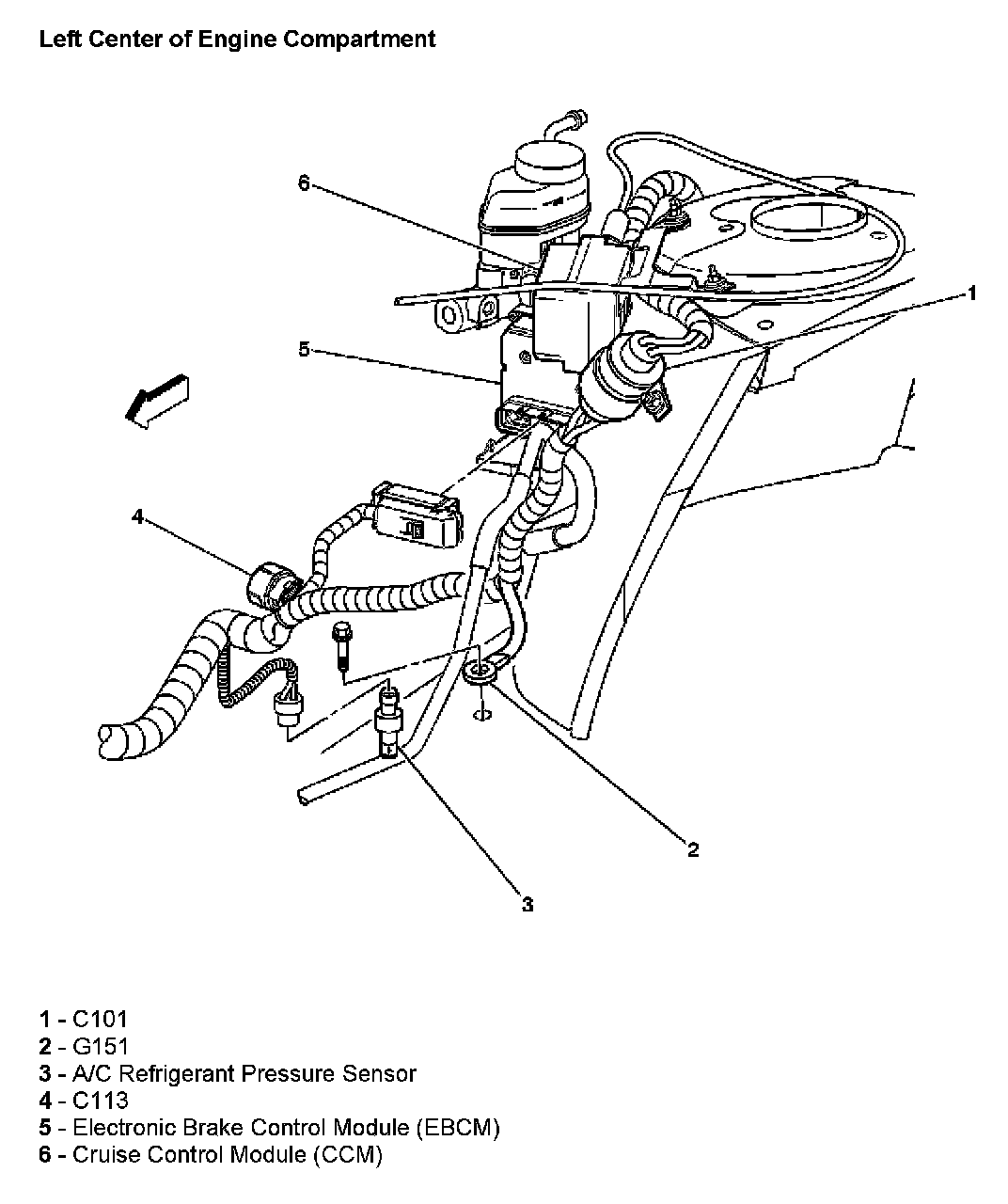 Left Center of Engine Compartment

6

1

5

4

2

3

1 - C101
2 - G151
3 - A/C Refrigerant Pressure Sensor
4 - C113
5 - Electronic Brake Control Module (EBCM)
6 - Cruise Control Module (CCM)