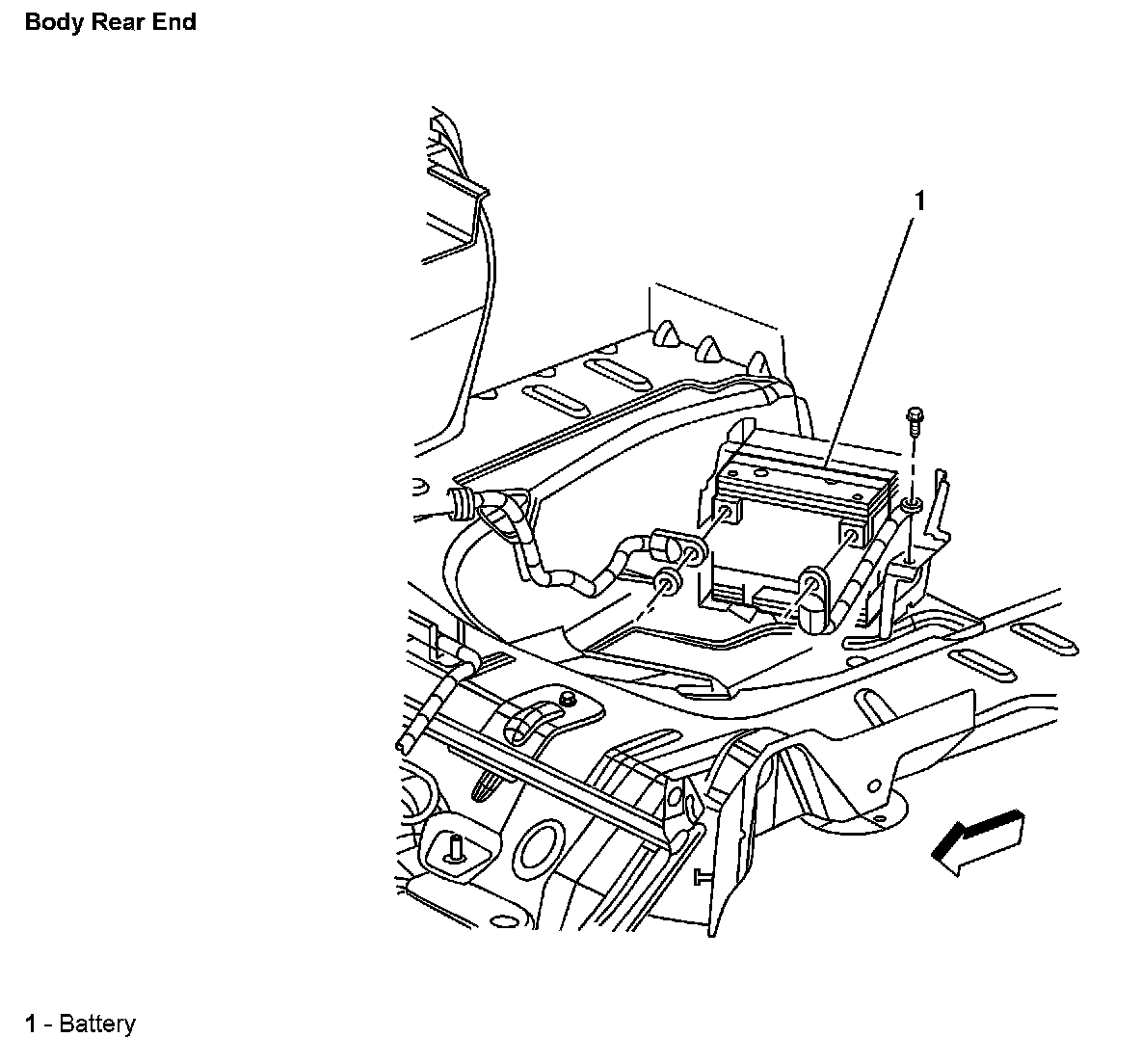 Body Rear End

1

1 - Battery