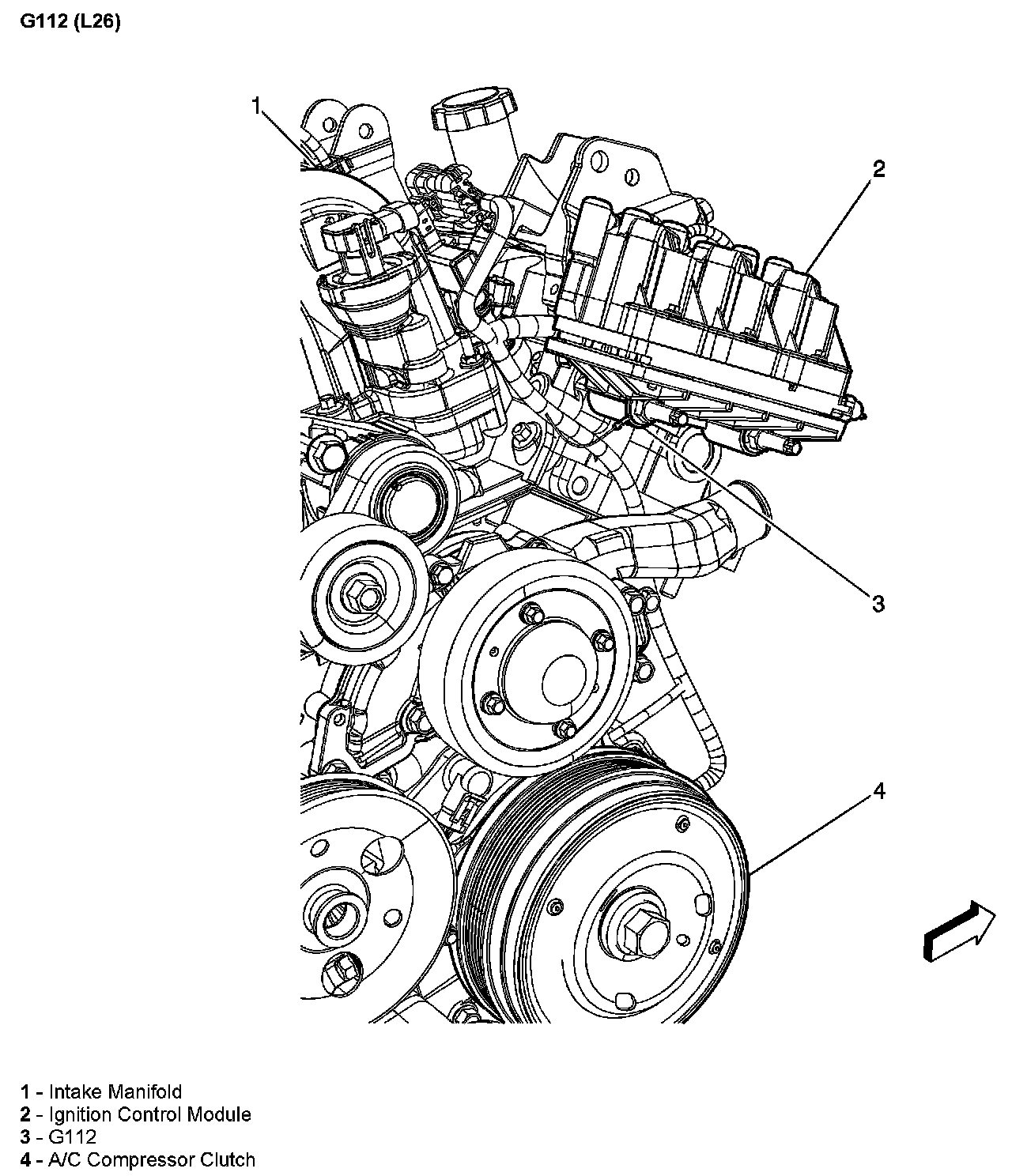 G112 (L26)

1

2

3

4

1 - Intake Manifold
2 - Ignition Control Module
3 - G112
4 - A/C Compressor Clutch