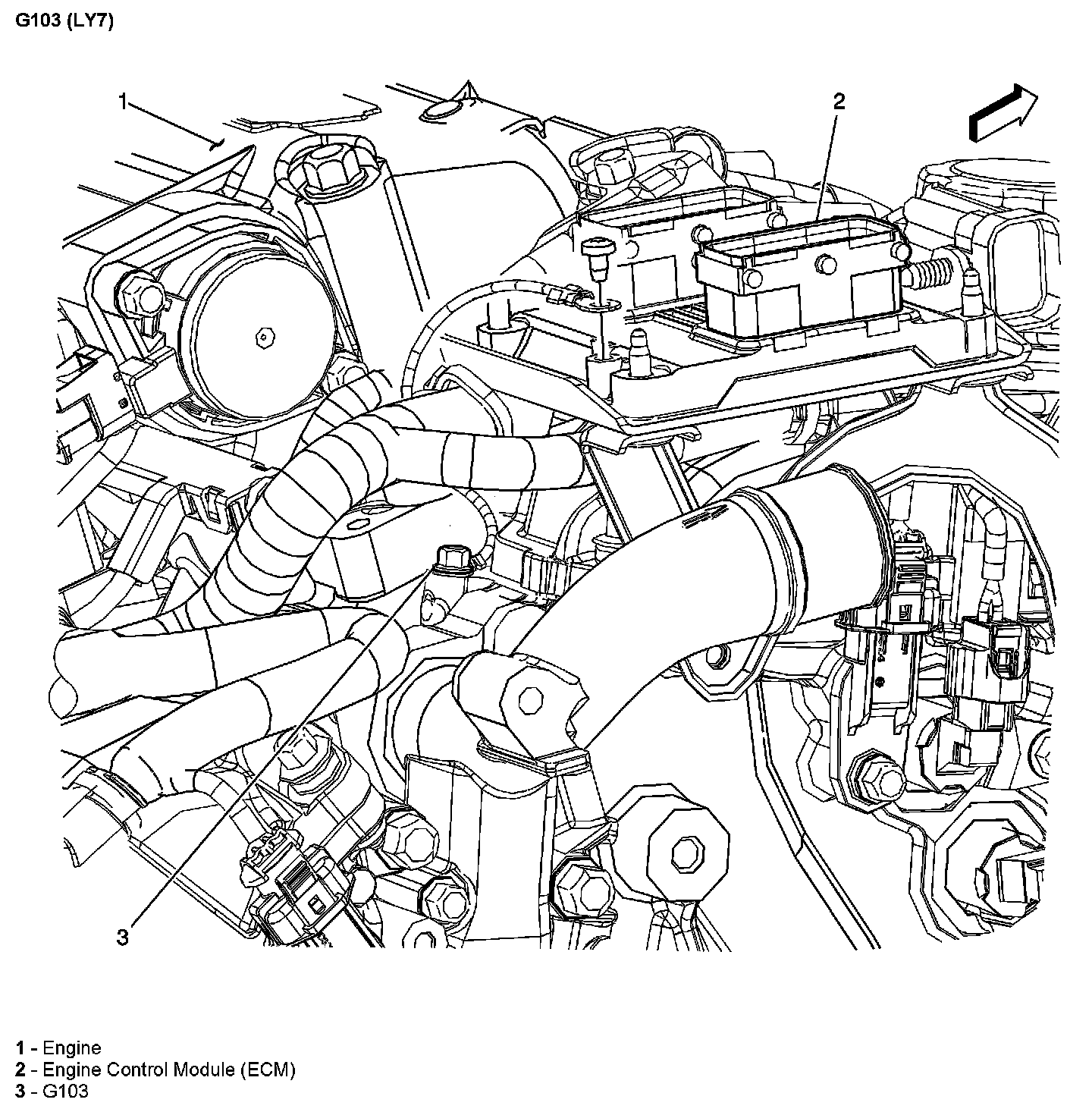 G103 (LY7)

1

2

3

1 - Engine
2 - Engine Control Module (ECM)
3 - G103