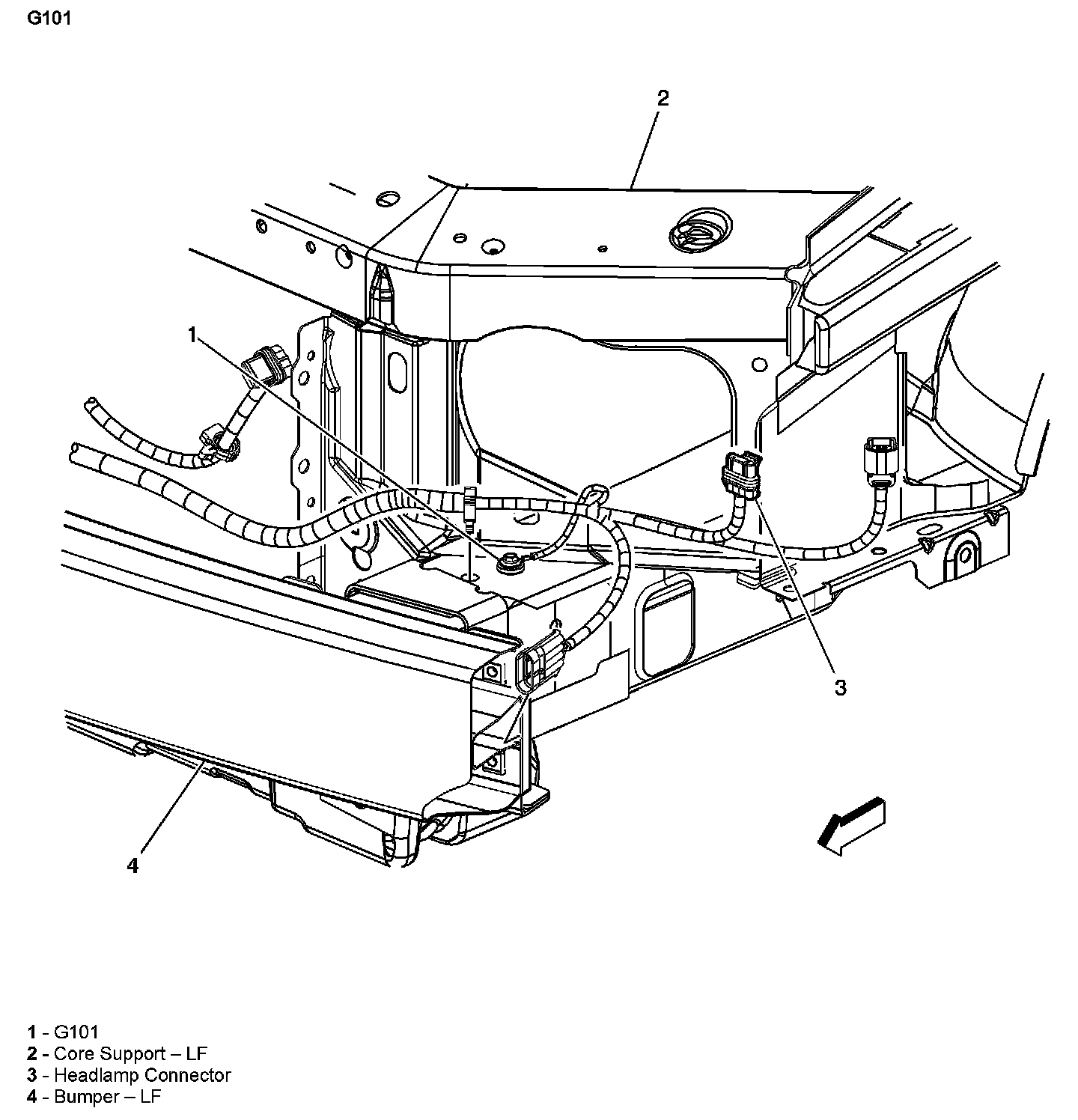 G101

2

1

3

4

1 - G101
2 - Core Support – LF
3 - Headlamp Connector
4 - Bumper – LF