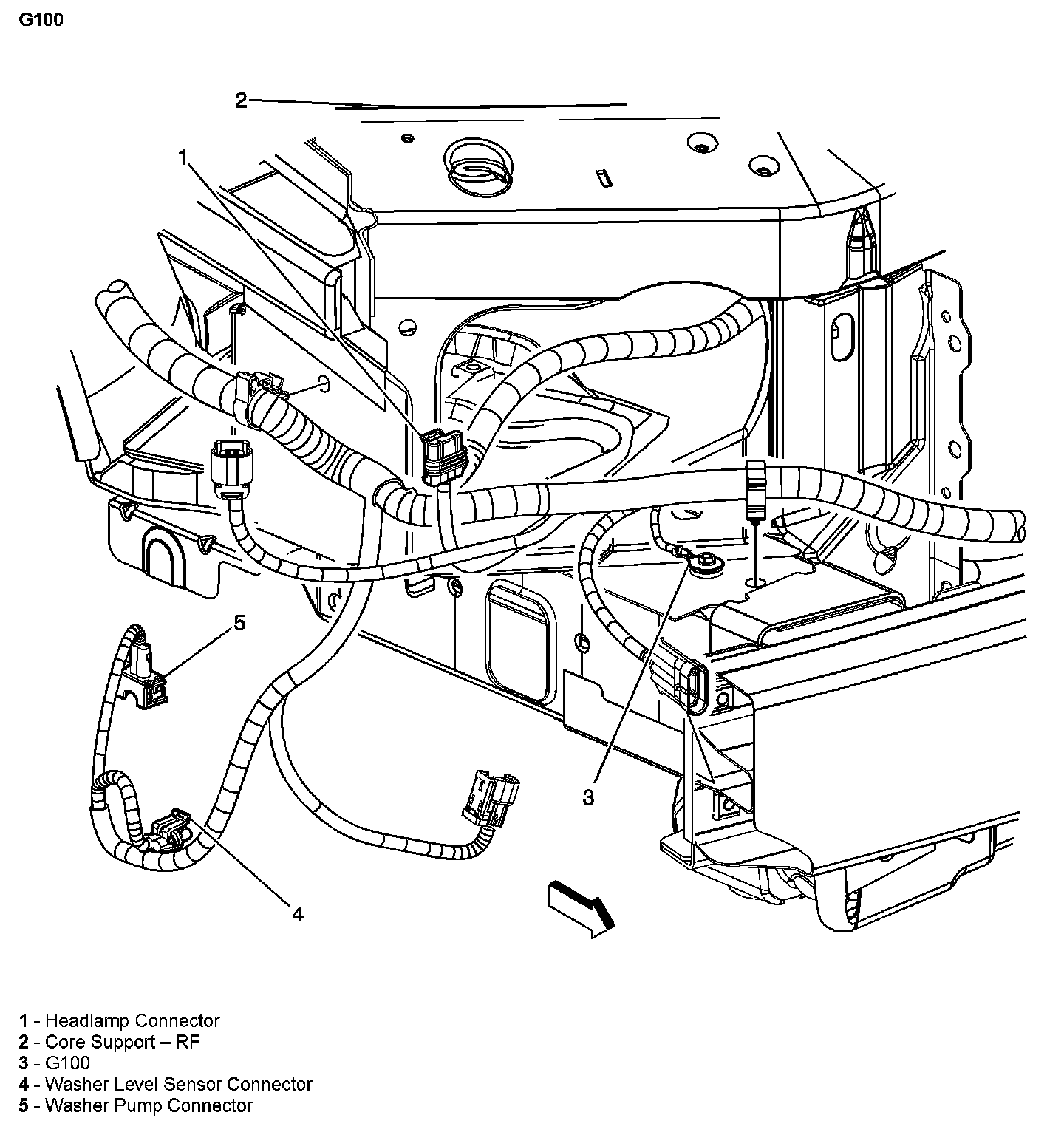 G100

2

1

5

3

4

1 - Headlamp Connector
2 - Core Support – RF
3 - G100
4 - Washer Level Sensor Connector
5 - Washer Pump Connector