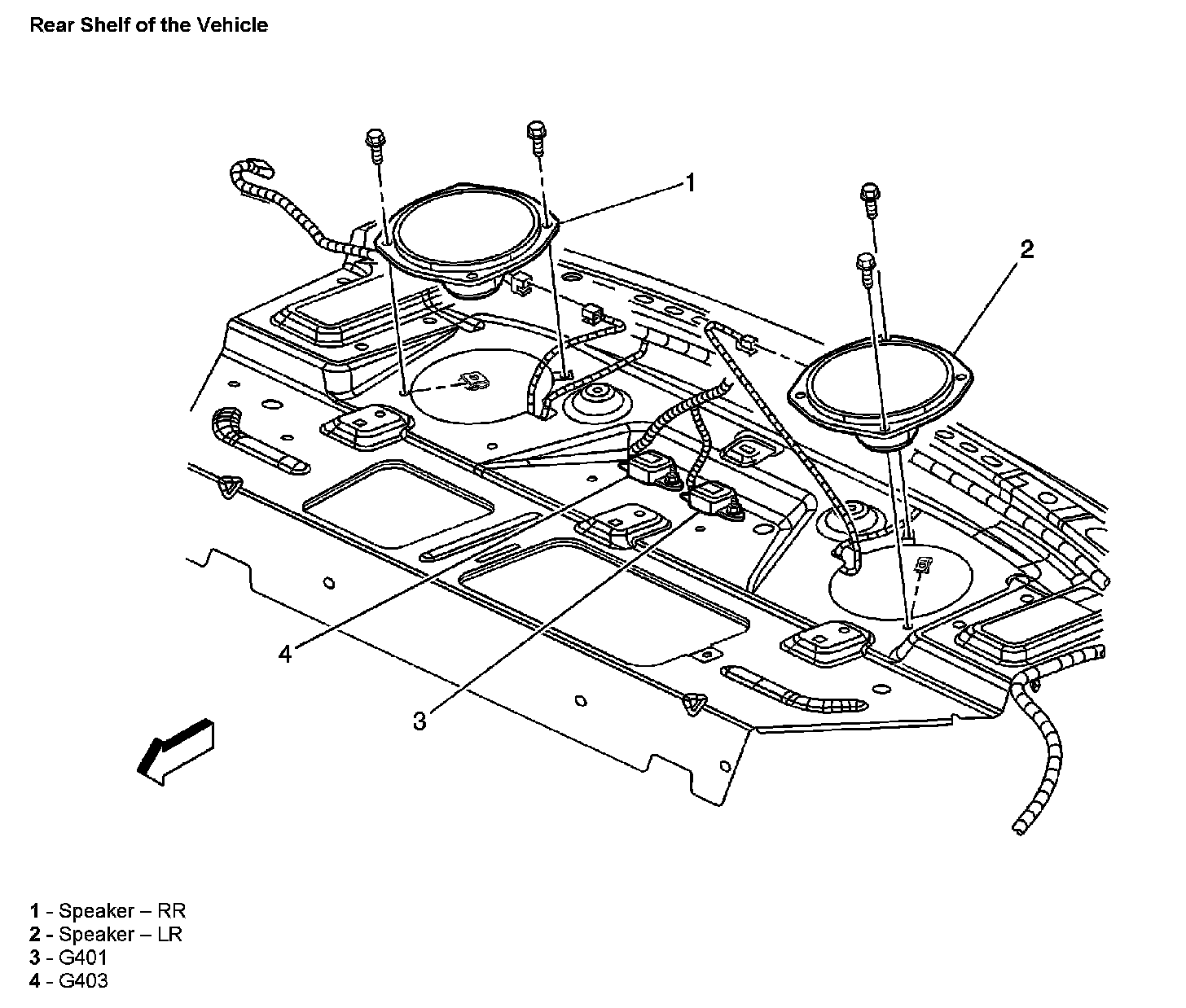 Rear Shelf of the Vehicle

1

2

4

3

1 - Speaker – RR
2 - Speaker – LR
3 - G401
4 - G403