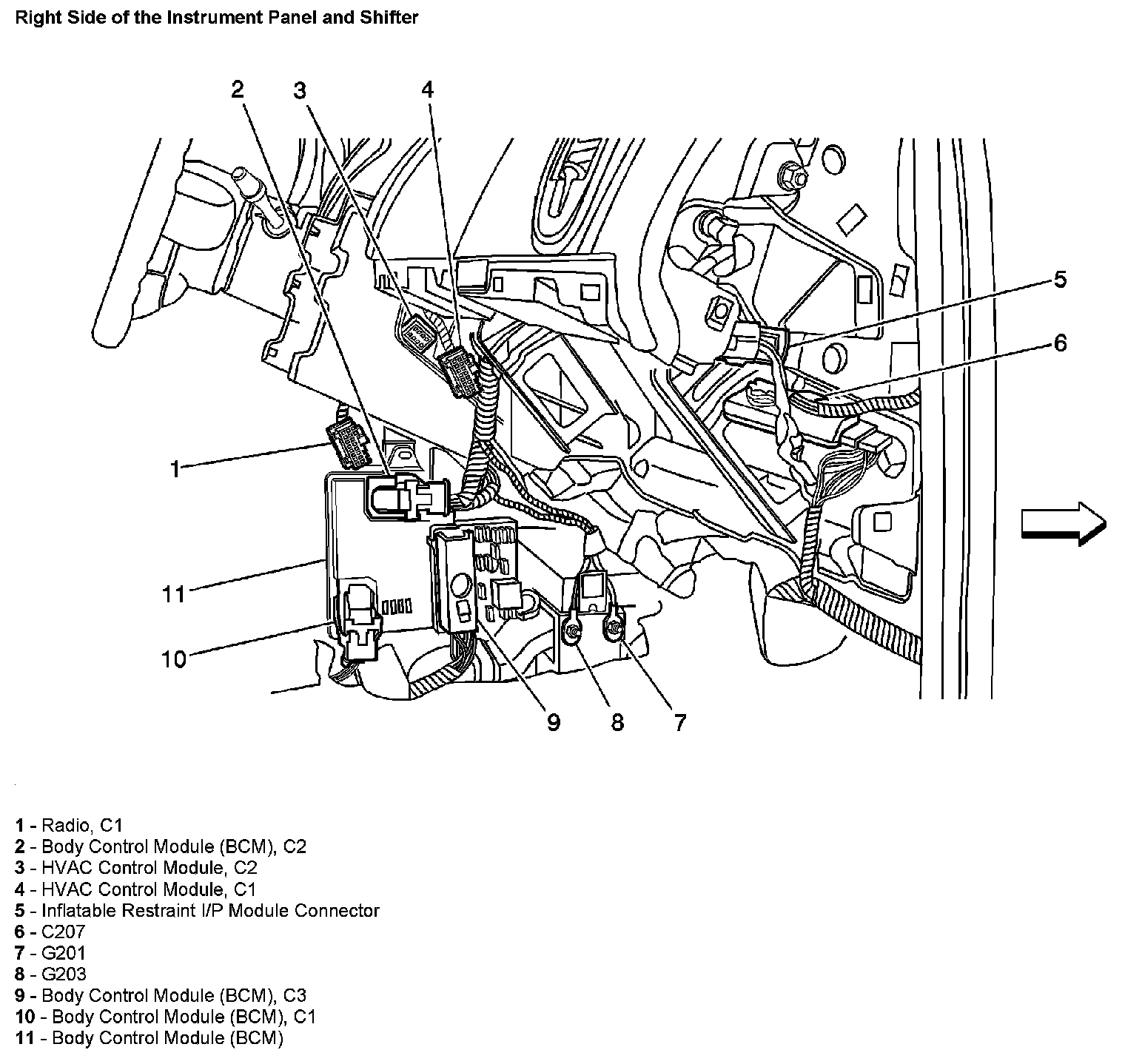 Right Side of the Instrument Panel and Shifter

2 3 4

5

6

1

11

10

9 8 7

1 - Radio, C1
2 - Body Control Module (BCM), C2
3 - HVAC Control Module, C2
4 - HVAC Control Module, C1
5 - Inflatable Restraint I/P Module Connector
6 - C207
7 - G201
8 - G203
9 - Body Control Module (BCM), C3
10 - Body Control Module (BCM), C1
11 - Body Control Module (BCM)