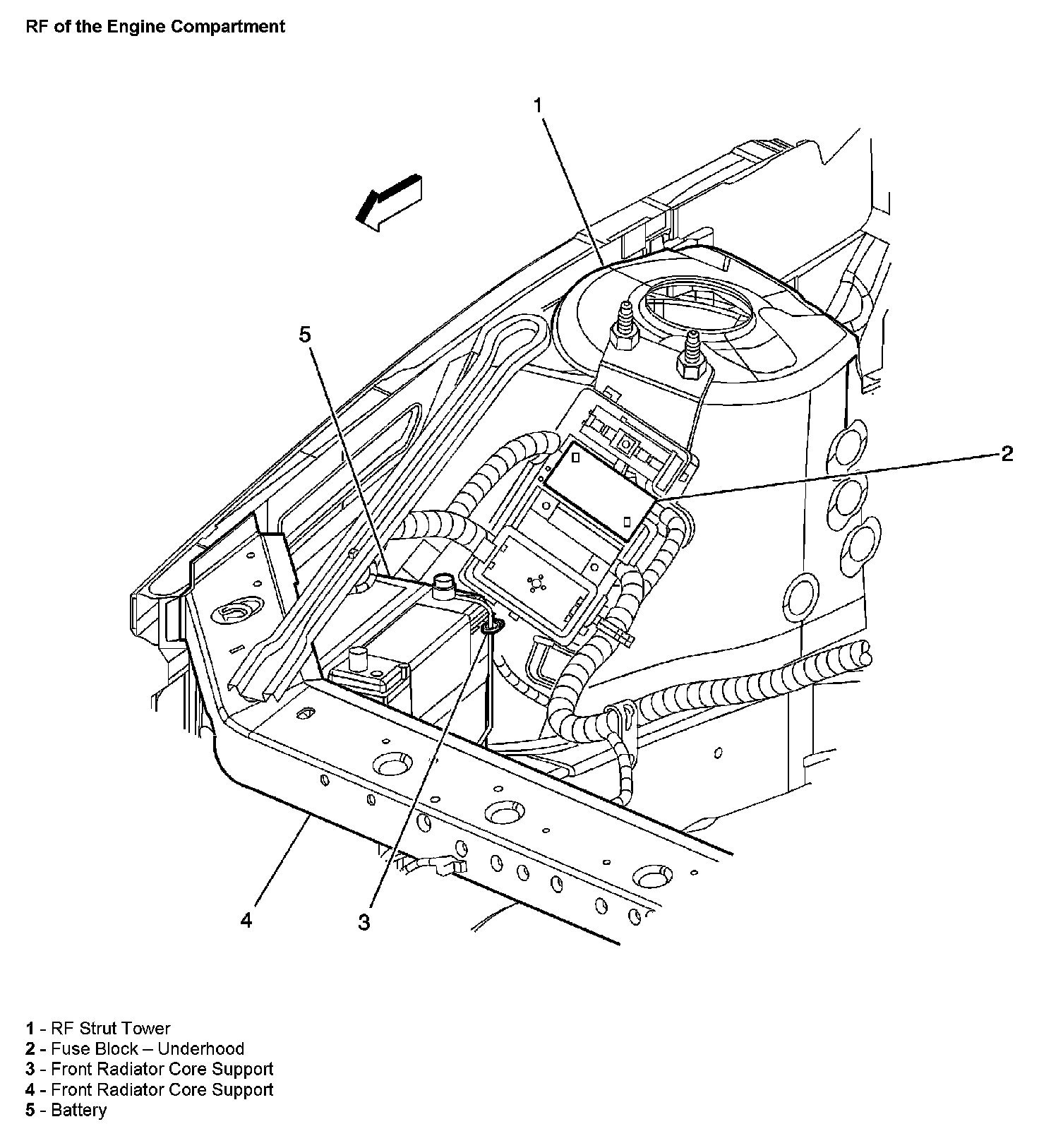 RF of the Engine Compartment

1

5

2

4

3

1 - RF Strut Tower
2 - Fuse Block – Underhood
3 - Front Radiator Core Support
4 - Front Radiator Core Support
5 - Battery