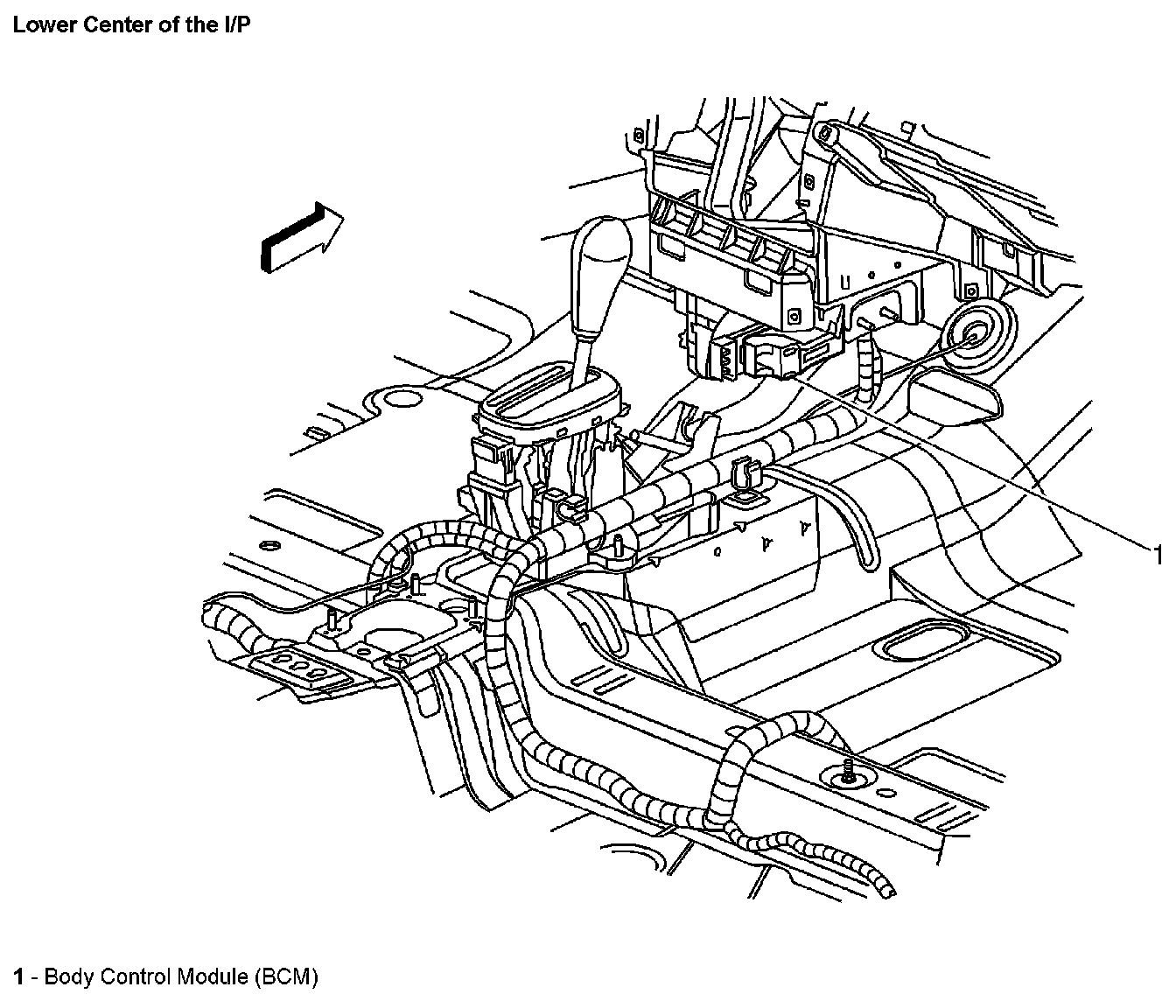 Lower Center of the I/P

1

1 - Body Control Module (BCM)