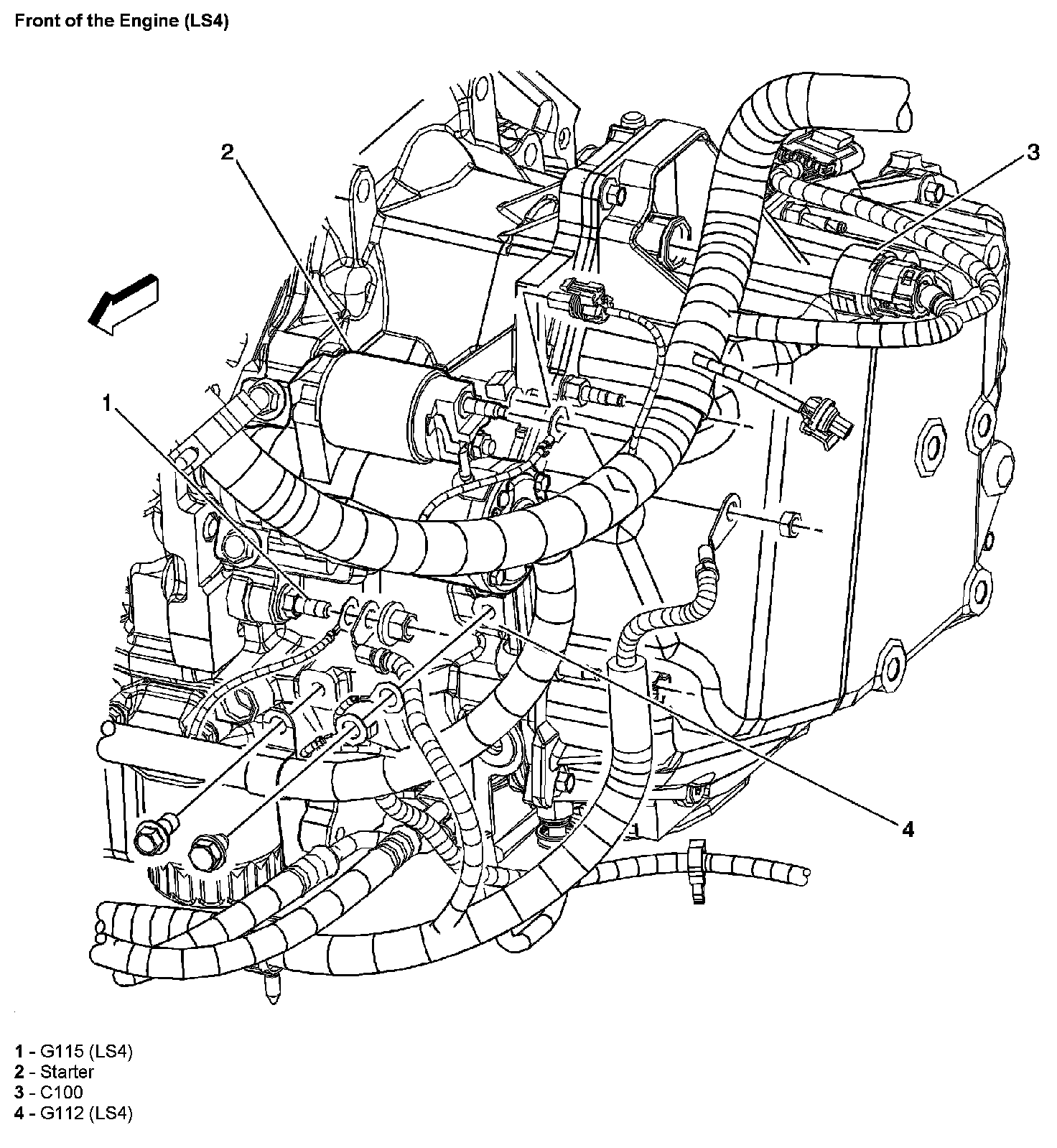 Front of the Engine (LS4)

2

3

1

4

1 - G115 (LS4)
2 - Starter
3 - C100
4 - G112 (LS4)