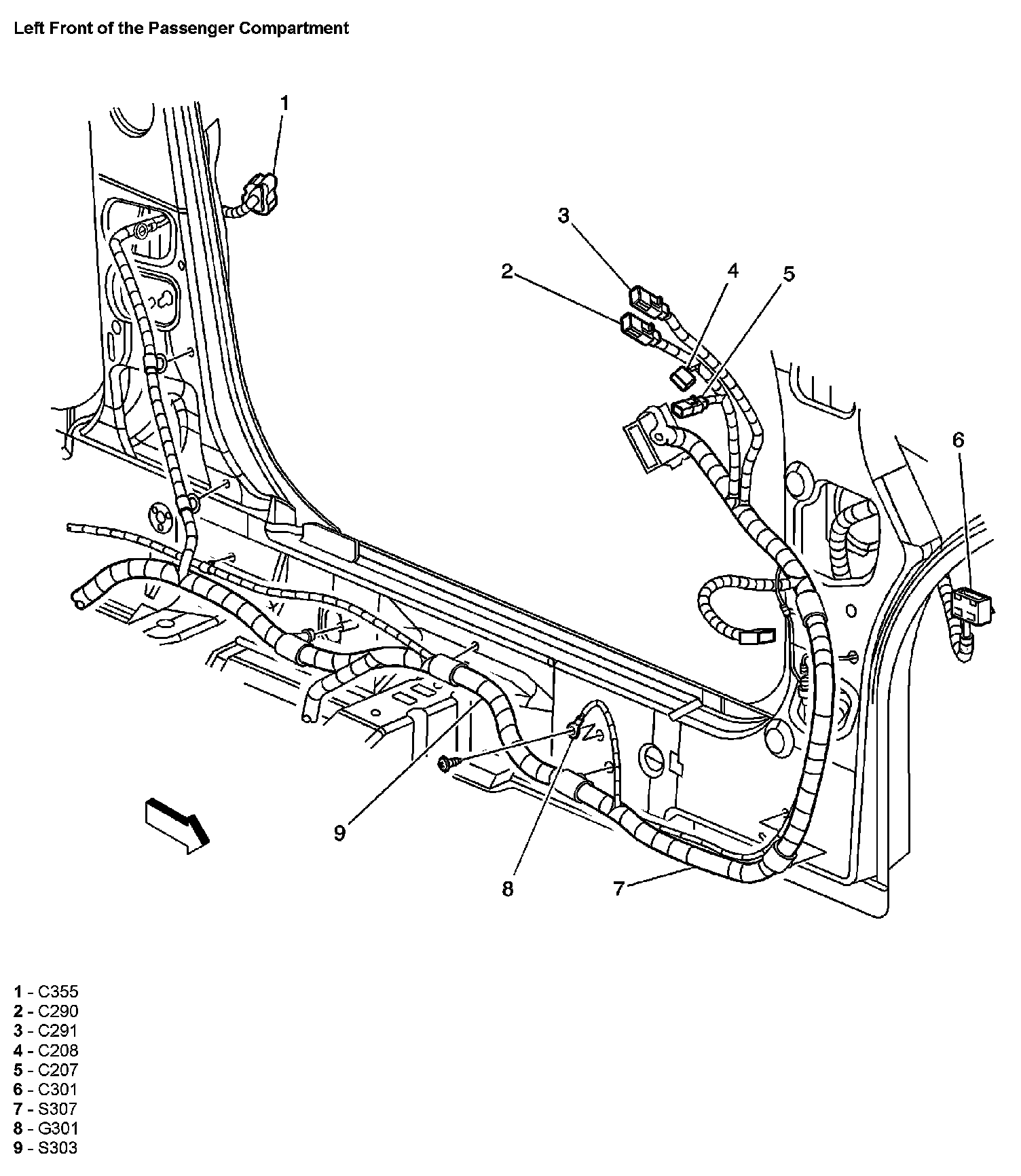 Left Front of the Passenger Compartment

1
3
2
4
5
6
9
8
7

1 - C355
2 - C290
3 - C291
4 - C208
5 - C207
6 - C301
7 - S307
8 - G301
9 - S303