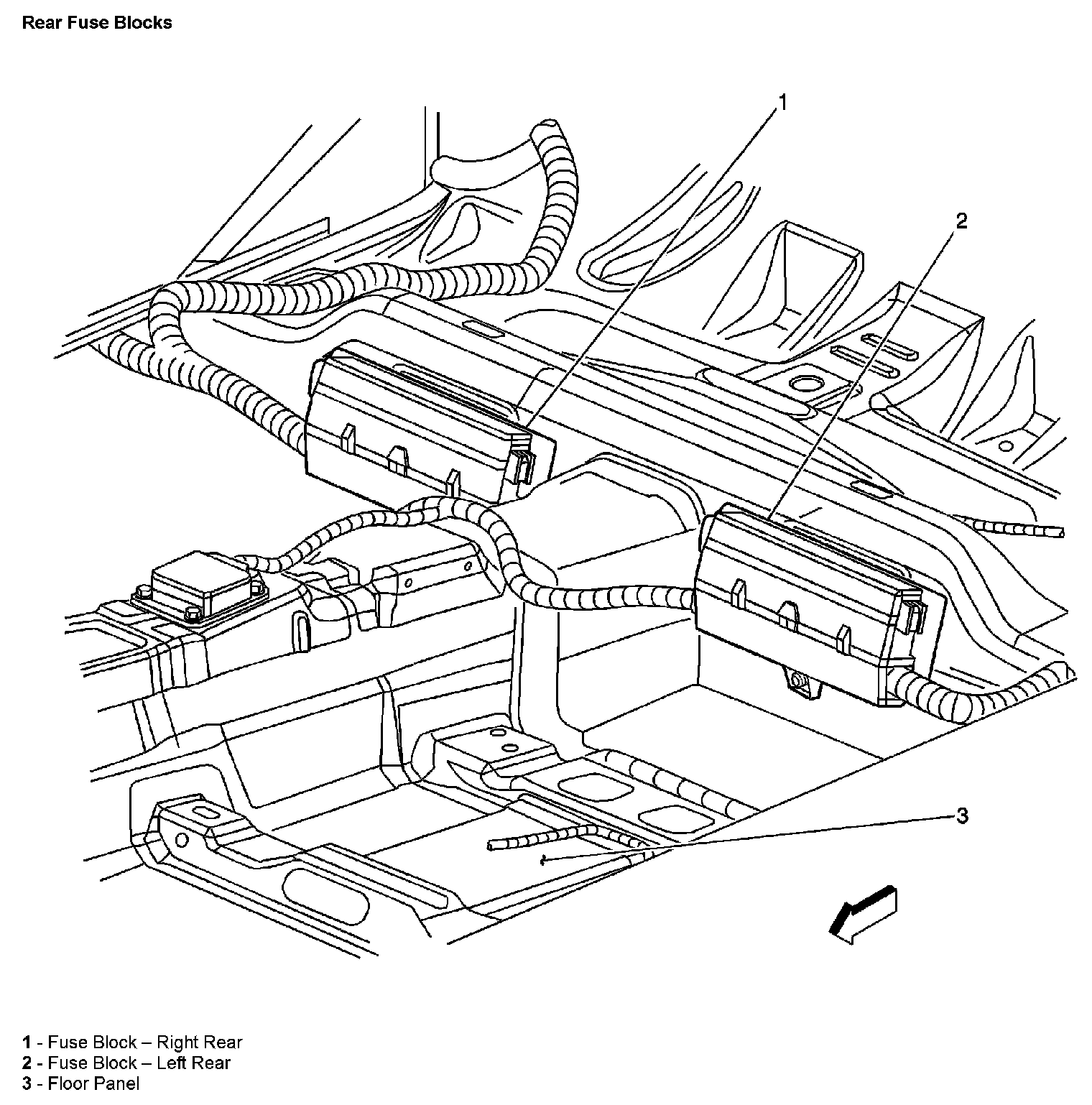 Rear Fuse Blocks

1

2

3

1 - Fuse Block – Right Rear
2 - Fuse Block – Left Rear
3 - Floor Panel