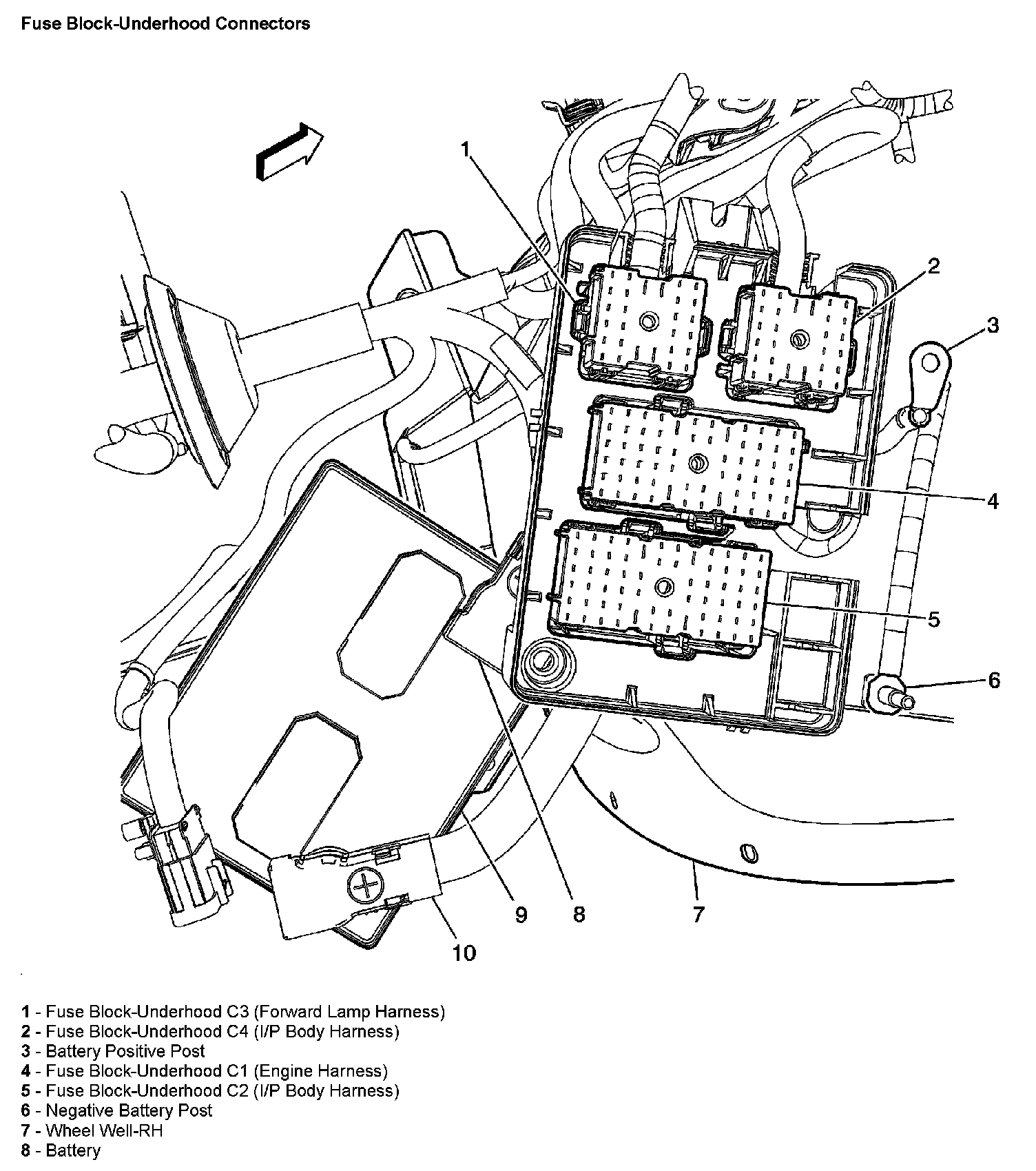 Fuse Block-Underhood Connectors

1
2
3
4
5
6
7
8
9
10

1 - Fuse Block-Underhood C3 (Forward Lamp Harness)
2 - Fuse Block-Underhood C4 (I/P Body Harness)
3 - Battery Positive Post
4 - Fuse Block-Underhood C1 (Engine Harness)
5 - Fuse Block-Underhood C2 (I/P Body Harness)
6 - Negative Battery Post
7 - Wheel Well-RH
8 - Battery