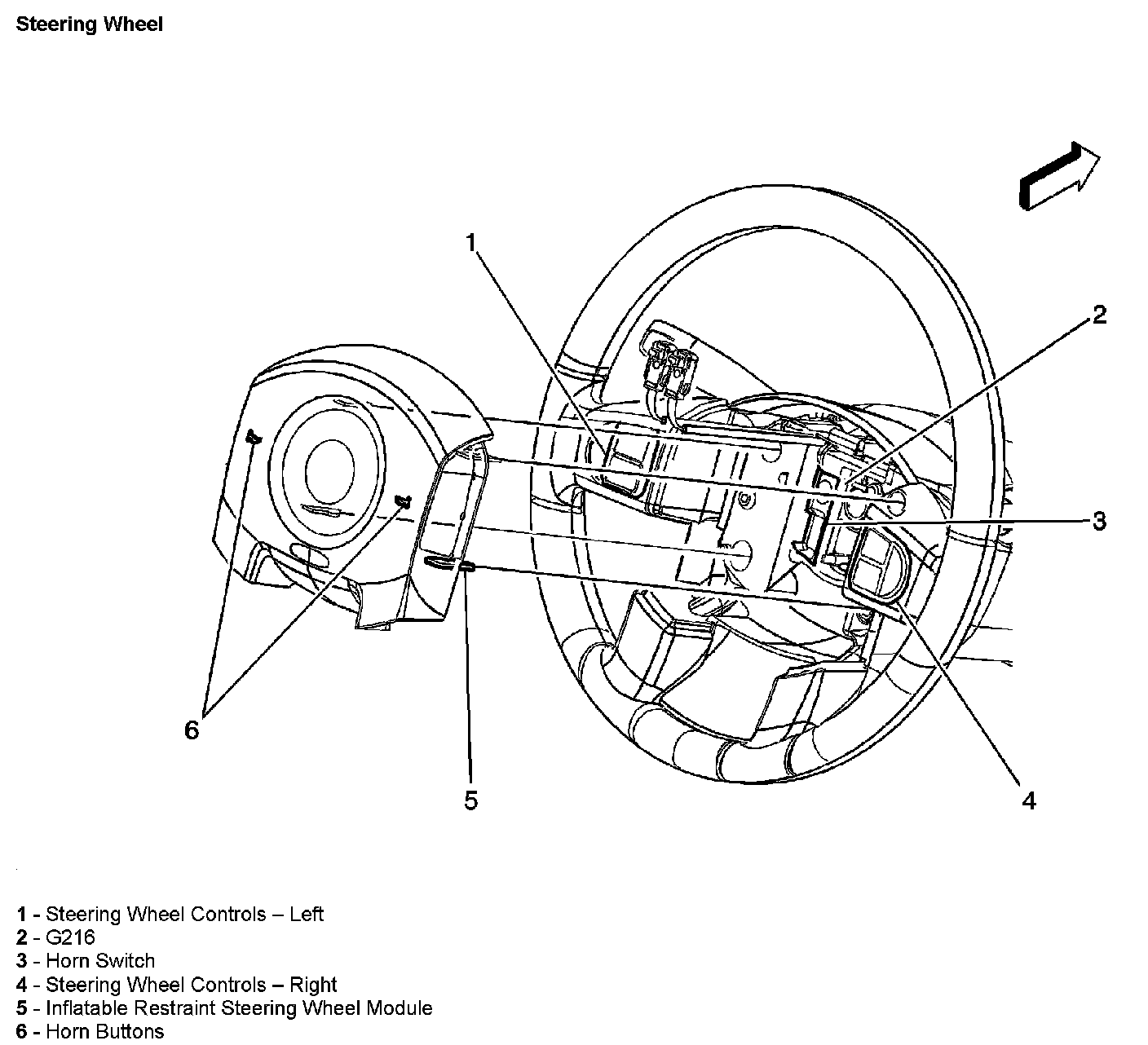 Steering Wheel

1

2

3

6

5

4

1 - Steering Wheel Controls – Left
2 - G216
3 - Horn Switch
4 - Steering Wheel Controls – Right
5 - Inflatable Restraint Steering Wheel Module
6 - Horn Buttons