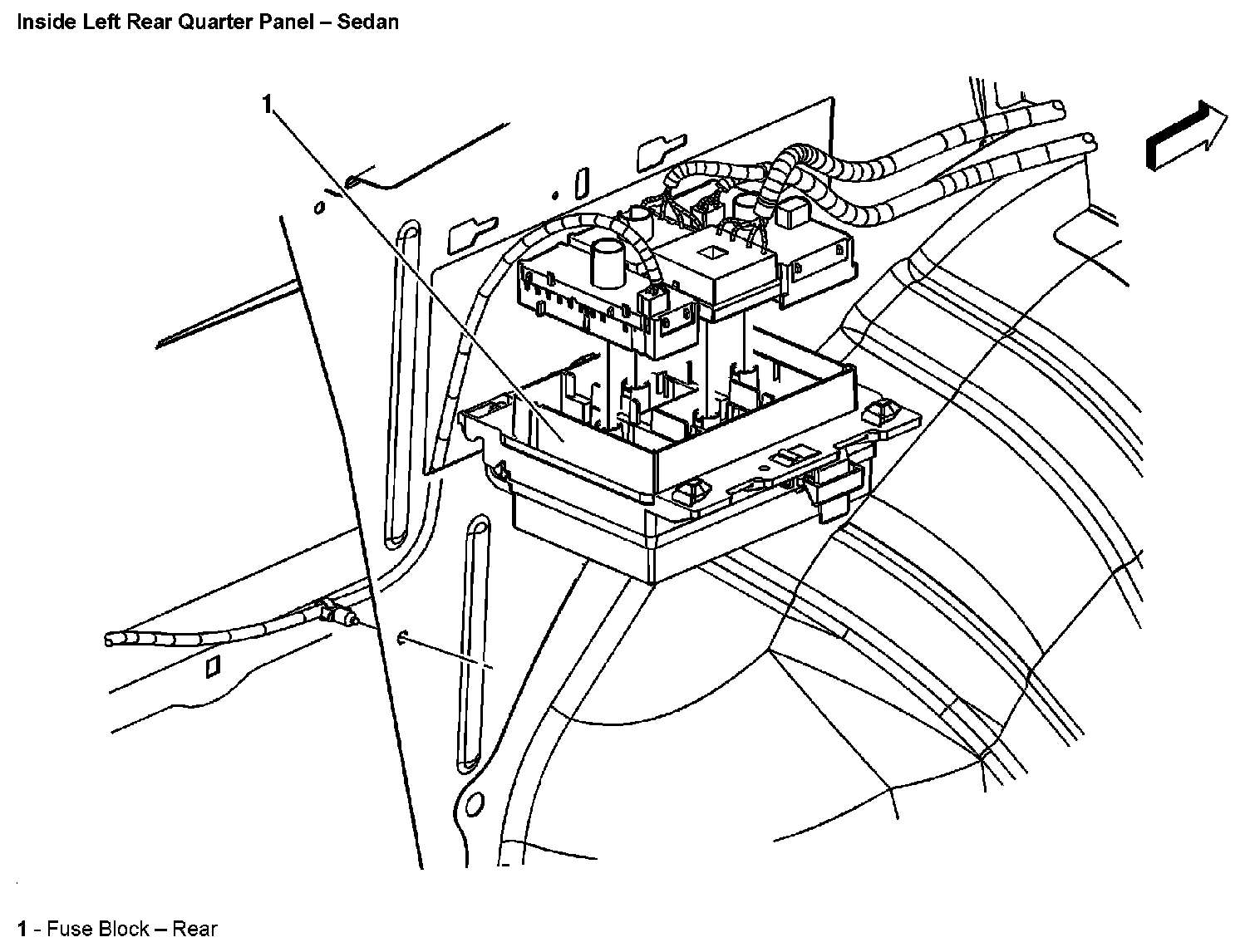 Inside Left Rear Quarter Panel – Sedan

1

1 - Fuse Block – Rear