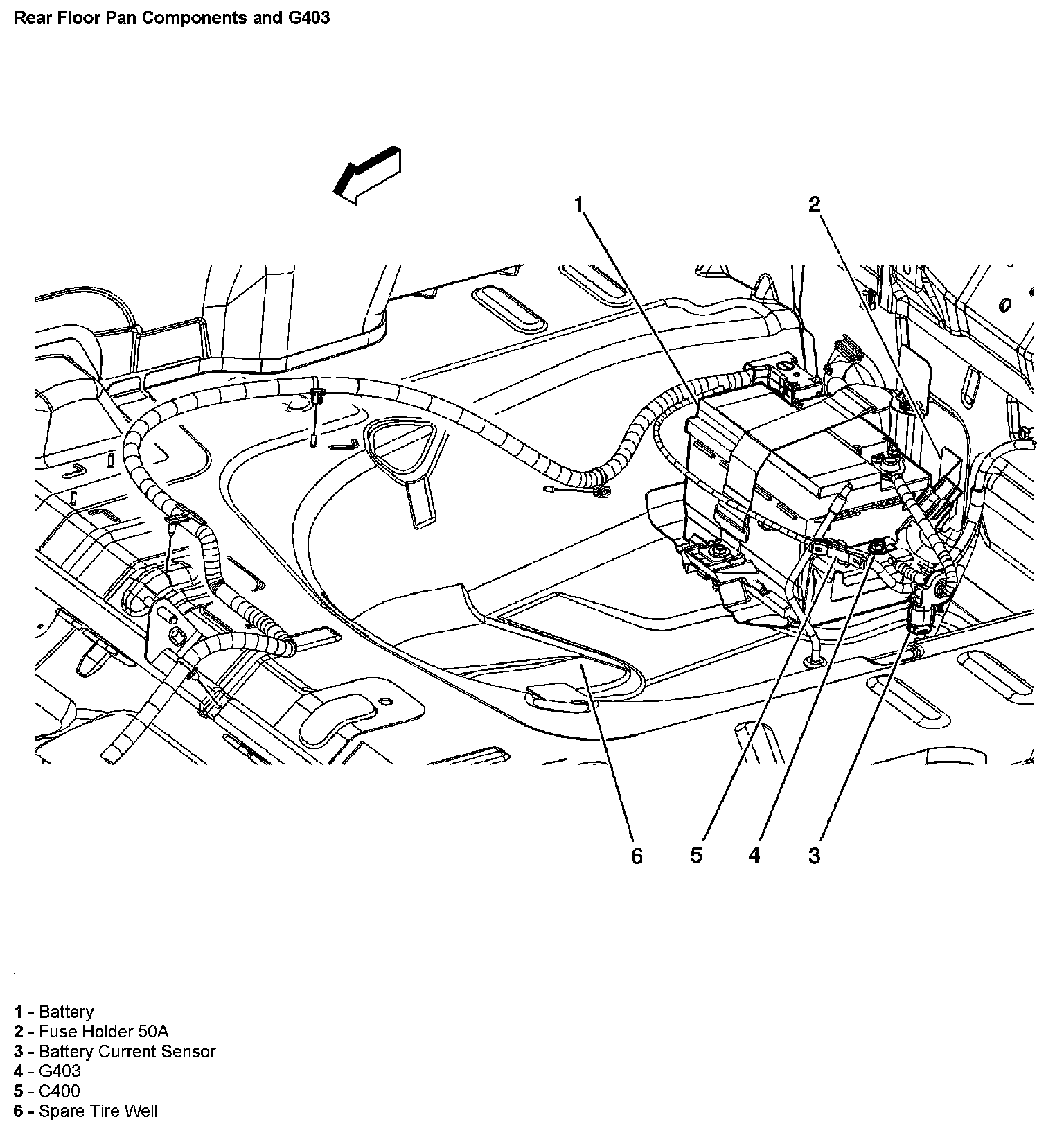 Rear Floor Pan Components and G403

1
2
6
5
4
3

1 - Battery
2 - Fuse Holder 50A
3 - Battery Current Sensor
4 - G403
5 - C400
6 - Spare Tire Well