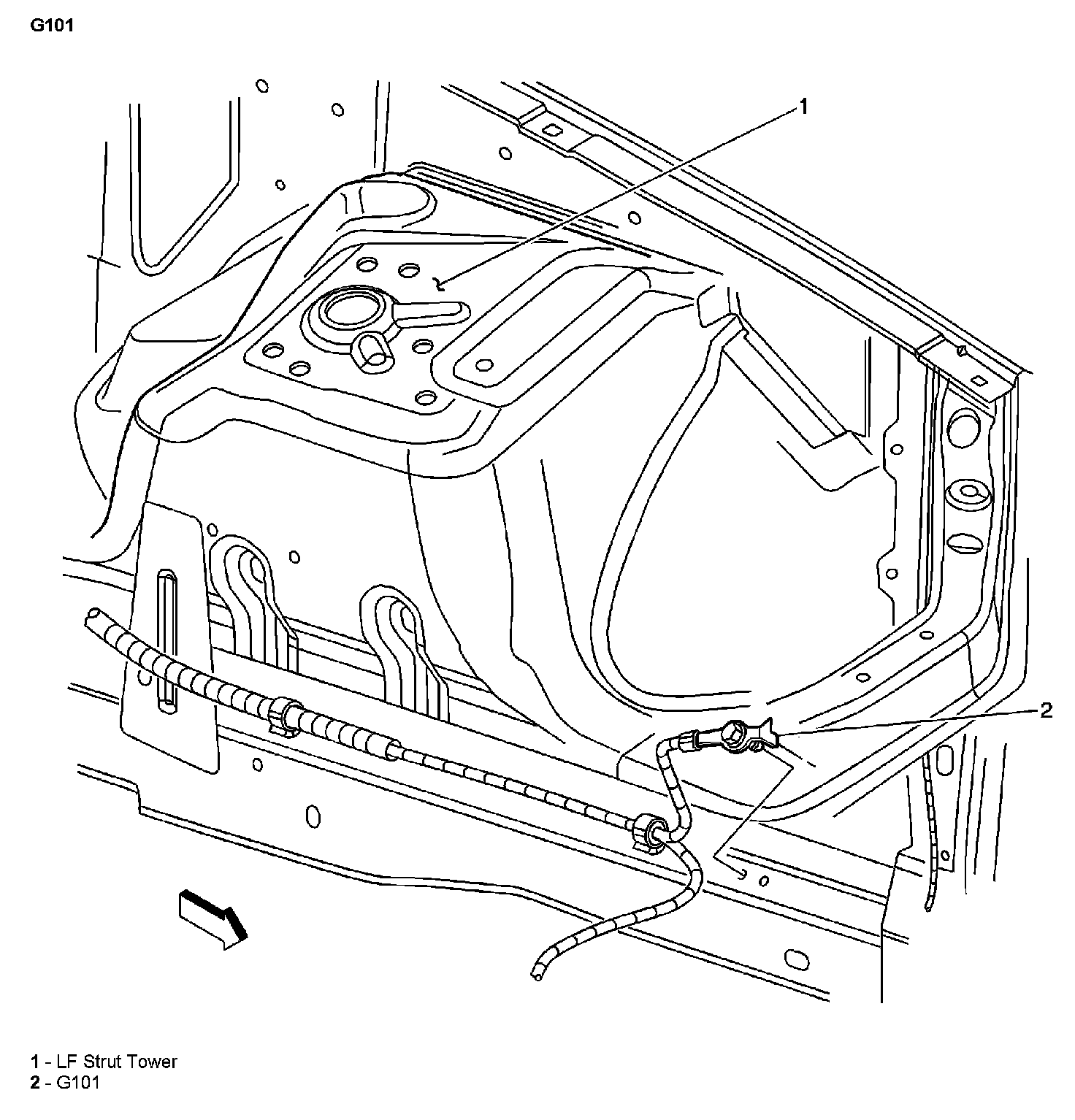 G101

1

2

1 - LF Strut Tower
2 - G101