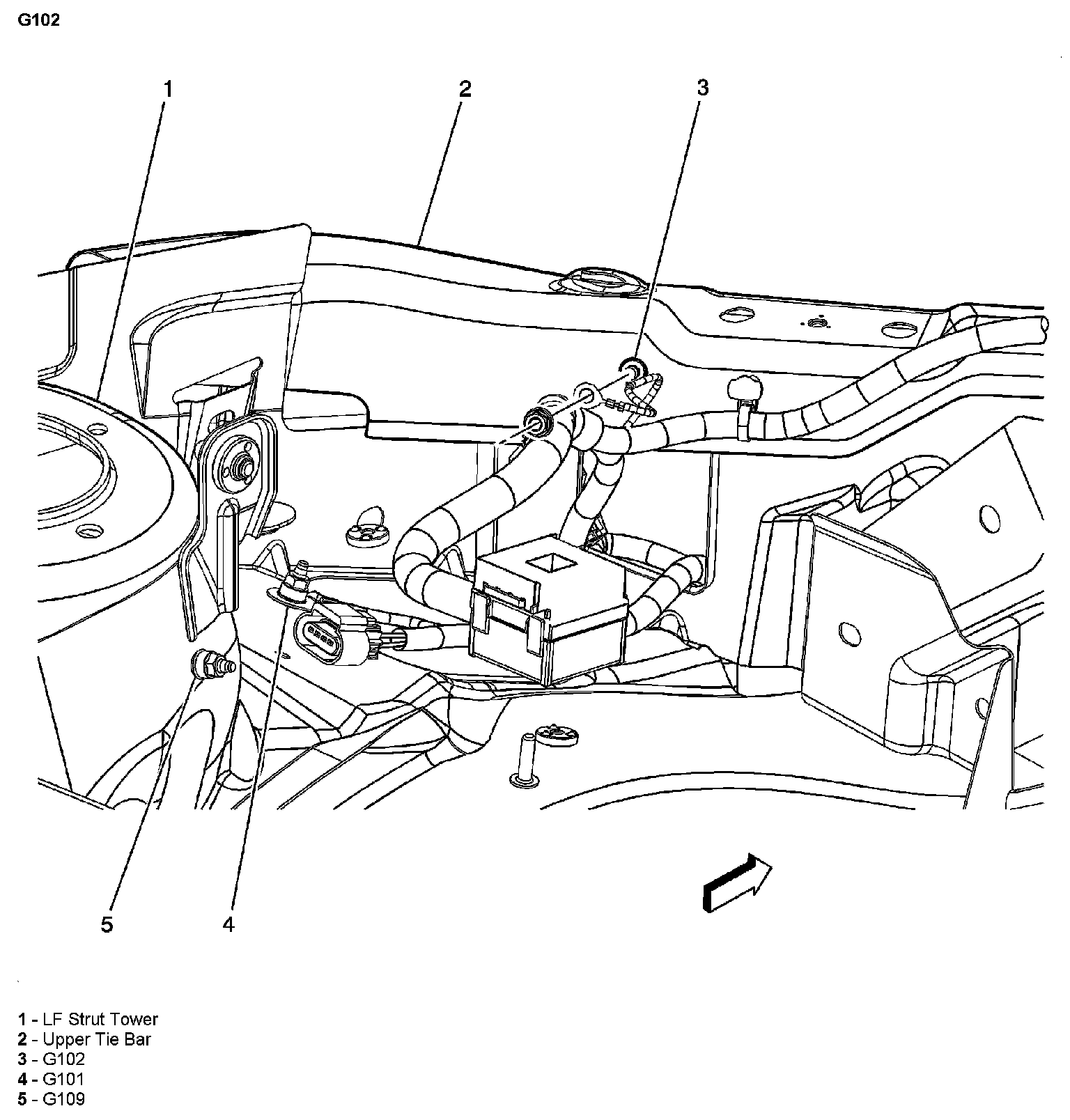 G102

1

2

3

5

4

1 - LF Strut Tower
2 - Upper Tie Bar
3 - G102
4 - G101
5 - G109