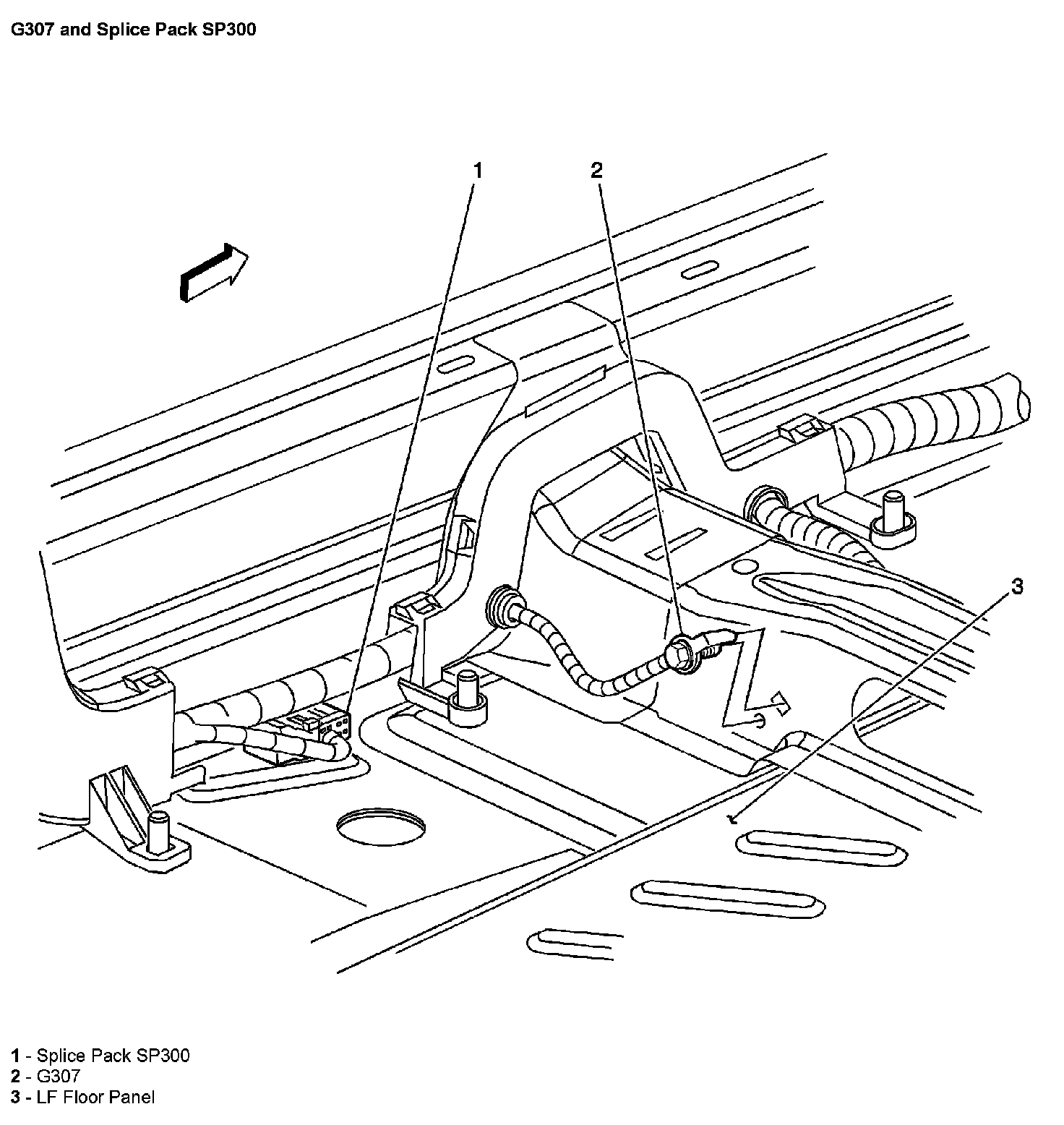 G307 and Splice Pack SP300

1

2

3

1 - Splice Pack SP300
2 - G307
3 - LF Floor Panel