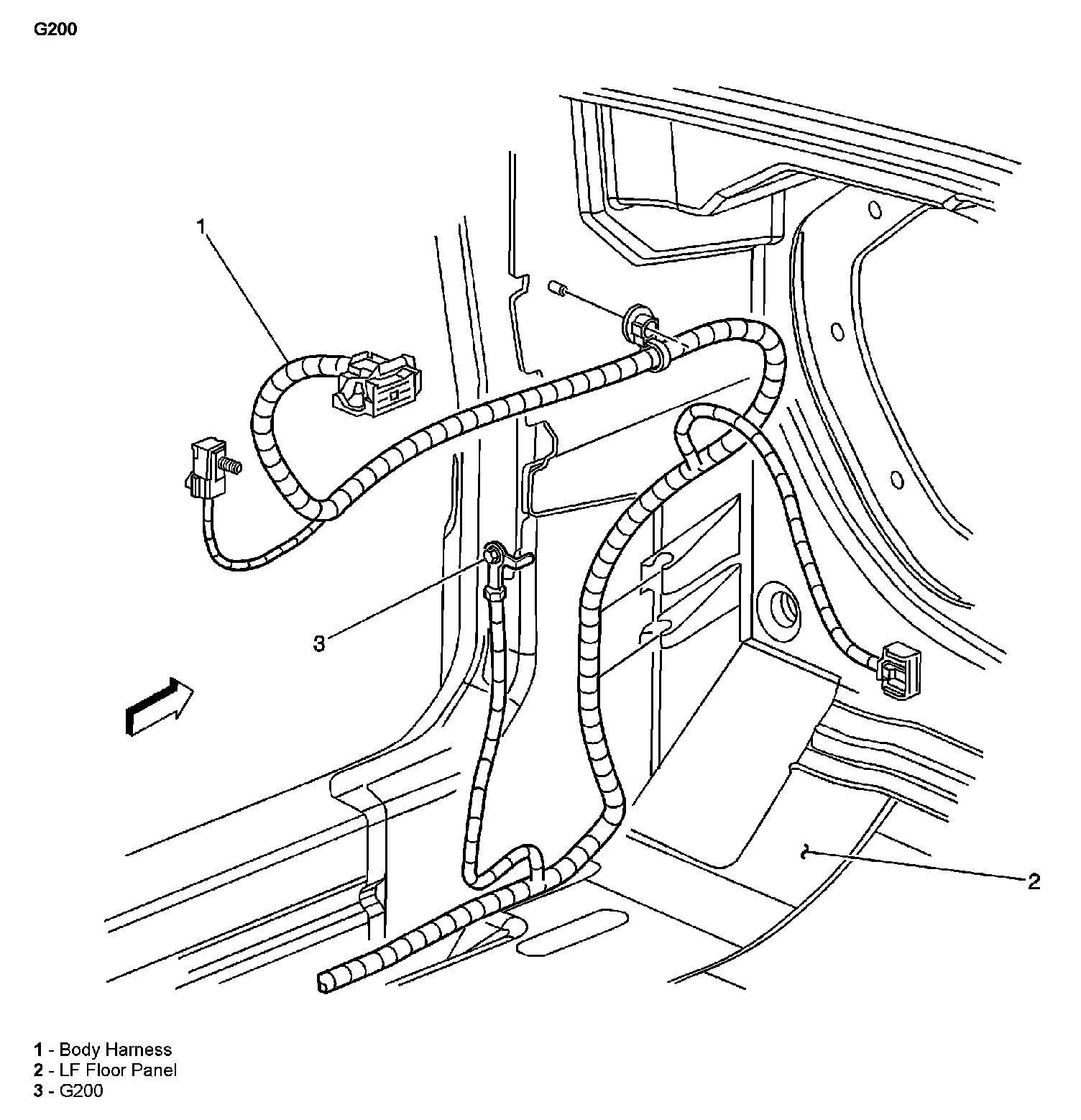 G200

1

3

2

1 - Body Harness
2 - LF Floor Panel
3 - G200