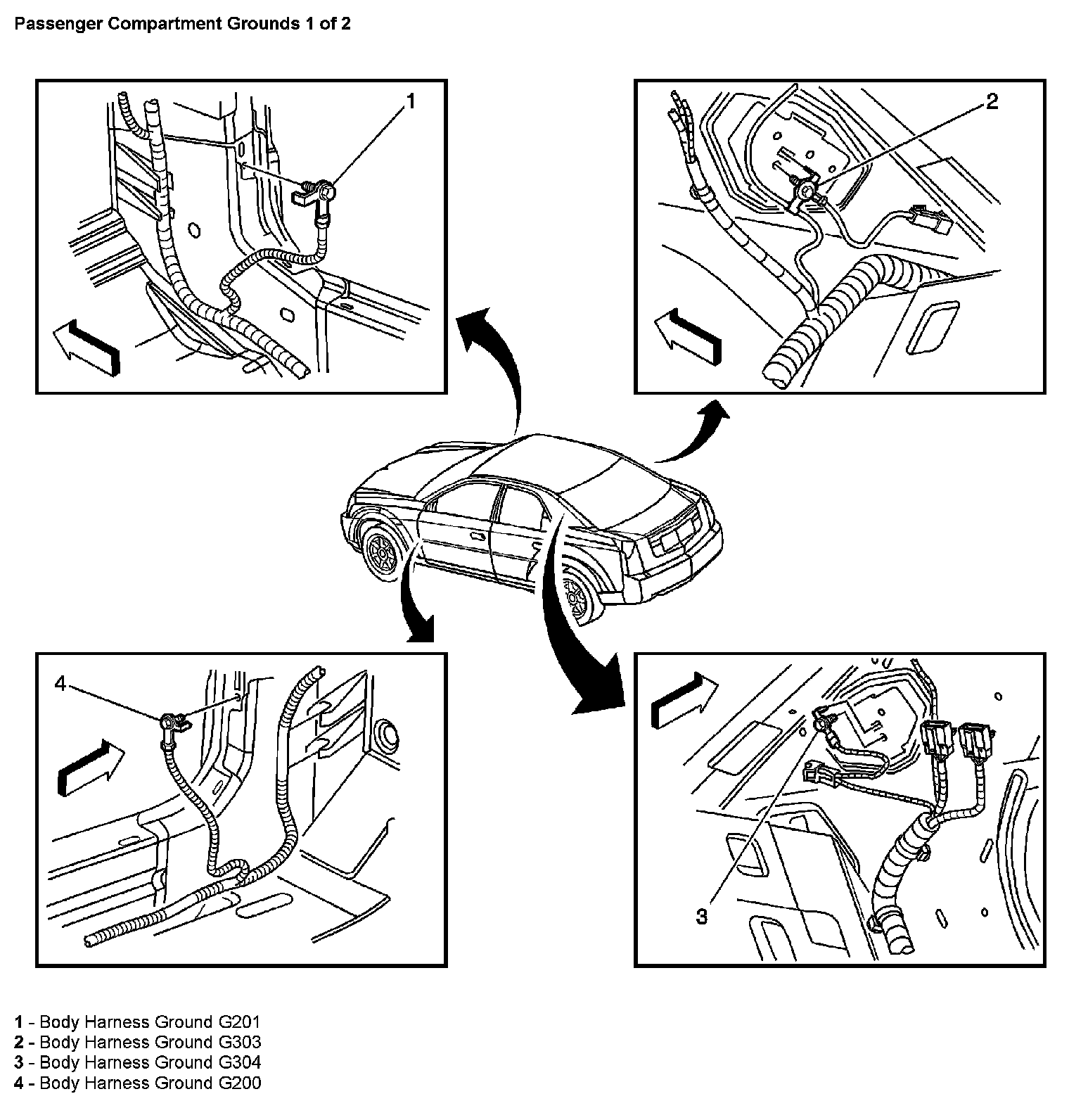 Passenger Compartment Grounds 1 of 2

1

2

4

3

1 - Body Harness Ground G201
2 - Body Harness Ground G303
3 - Body Harness Ground G304
4 - Body Harness Ground G200