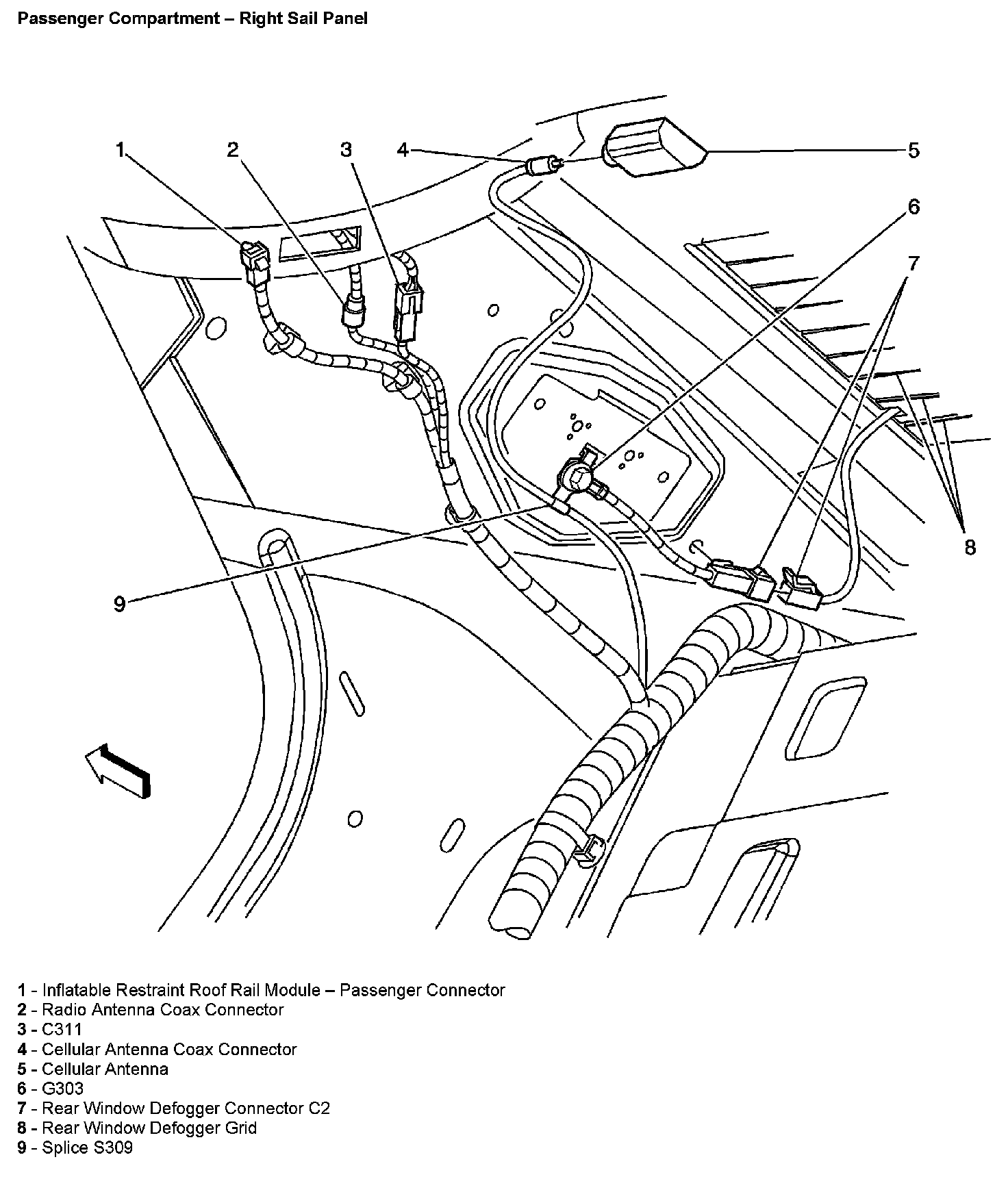 Passenger Compartment – Right Sail Panel

1
2
3
4
5
6
7
8
9

1 - Inflatable Restraint Roof Rail Module – Passenger Connector
2 - Radio Antenna Coax Connector
3 - C311
4 - Cellular Antenna Coax Connector
5 - Cellular Antenna
6 - G303
7 - Rear Window Defogger Connector C2
8 - Rear Window Defogger Grid
9 - Splice S309