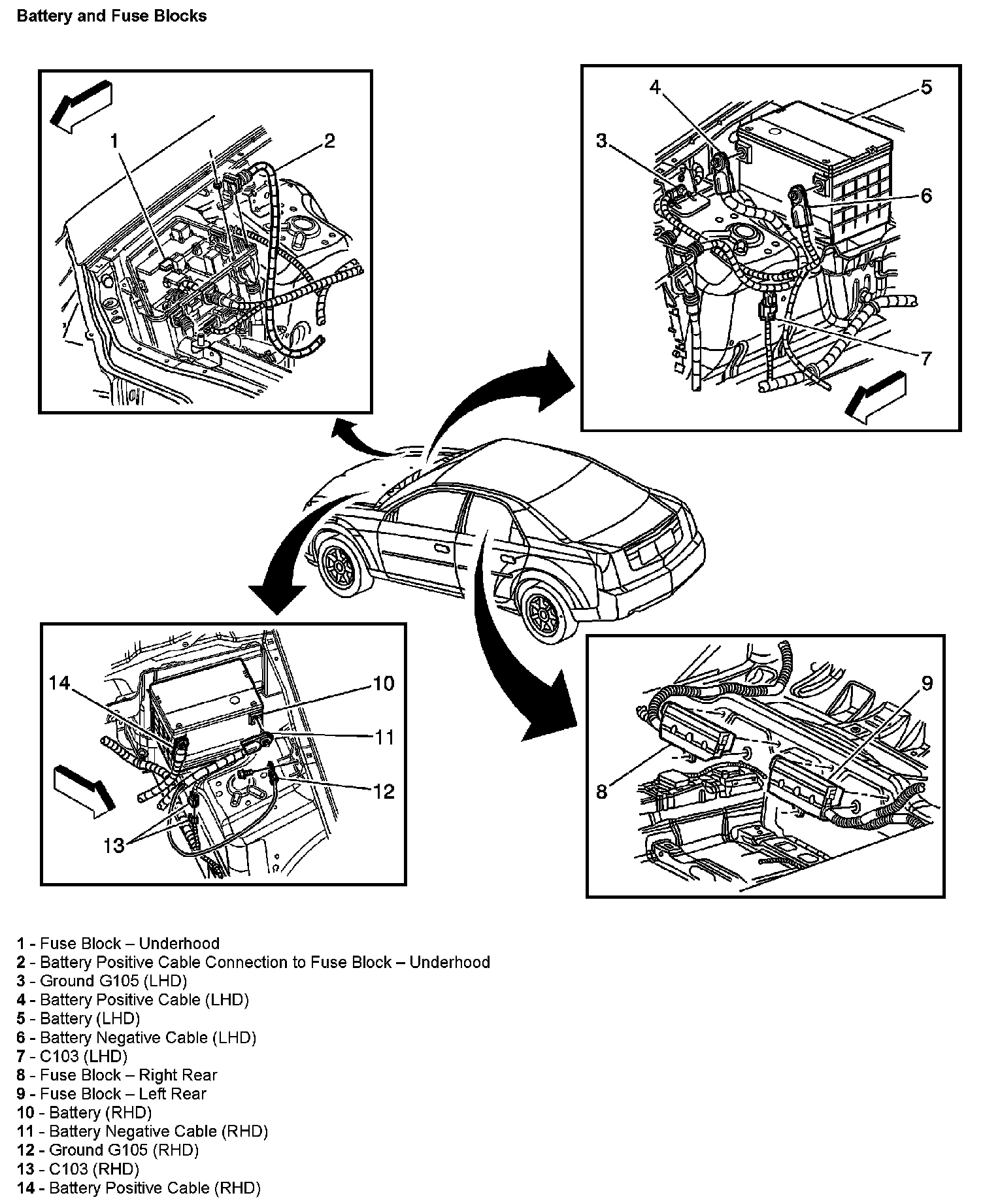 Battery and Fuse Blocks

1

2

4

5

3

6

7

14

10

11

12

13

9

8

1 - Fuse Block – Underhood
2 - Battery Positive Cable Connection to Fuse Block – Underhood
3 - Ground G105 (LHD)
4 - Battery Positive Cable (LHD)
5 - Battery (LHD)
6 - Battery Negative Cable (LHD)
7 - C103 (LHD)
8 - Fuse Block – Right Rear
9 - Fuse Block – Left Rear
10 - Battery (RHD)
11 - Battery Negative Cable (RHD)
12 - Ground G105 (RHD)
13 - C103 (RHD)
14 - Battery Positive Cable (RHD)