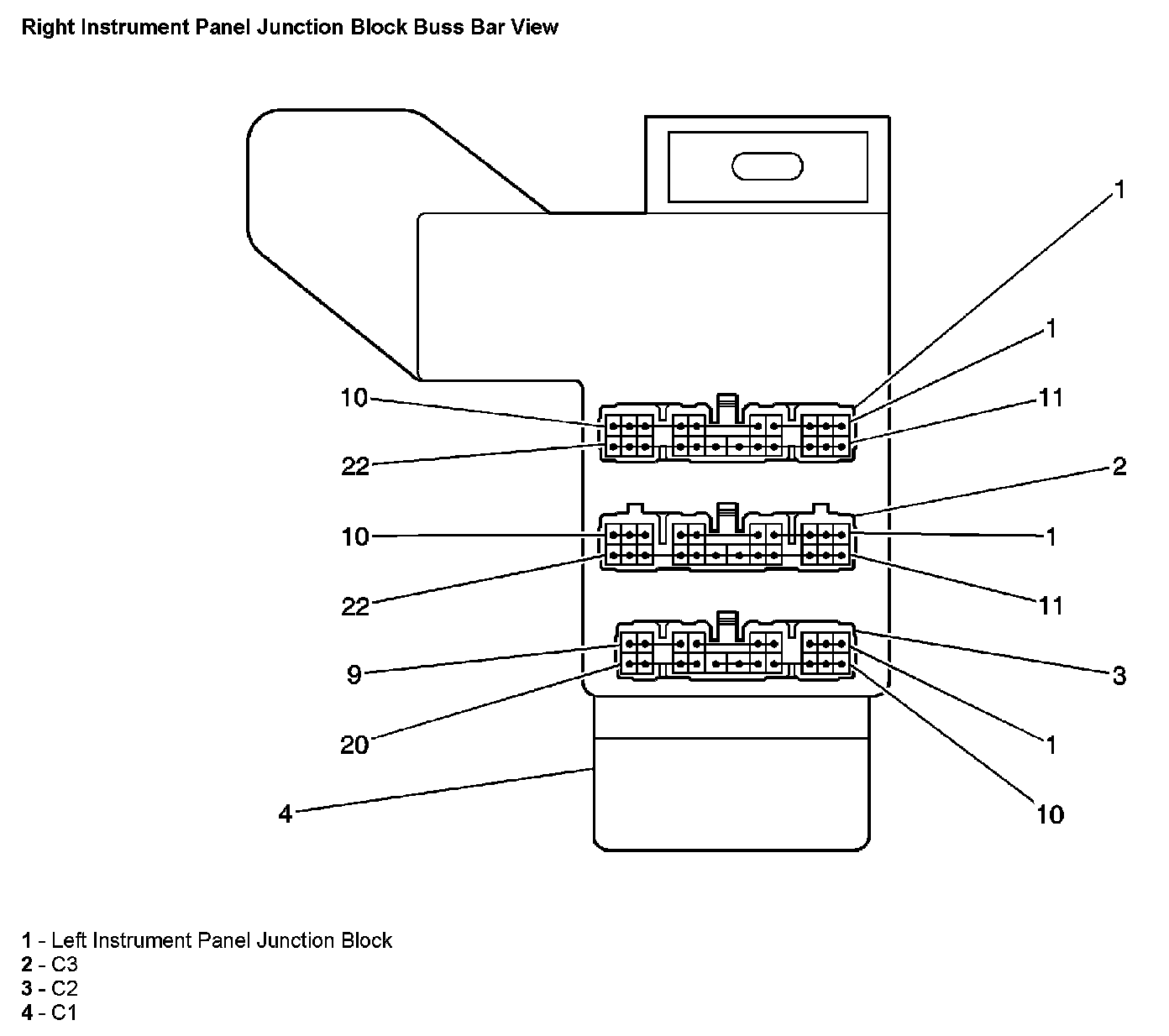 Right Instrument Panel Junction Block Buss Bar View

1
1
10
11
22
2
10
1
22
11
9
3
20
1
4
10

1 - Left Instrument Panel Junction Block
2 - C3
3 - C2
4 - C1