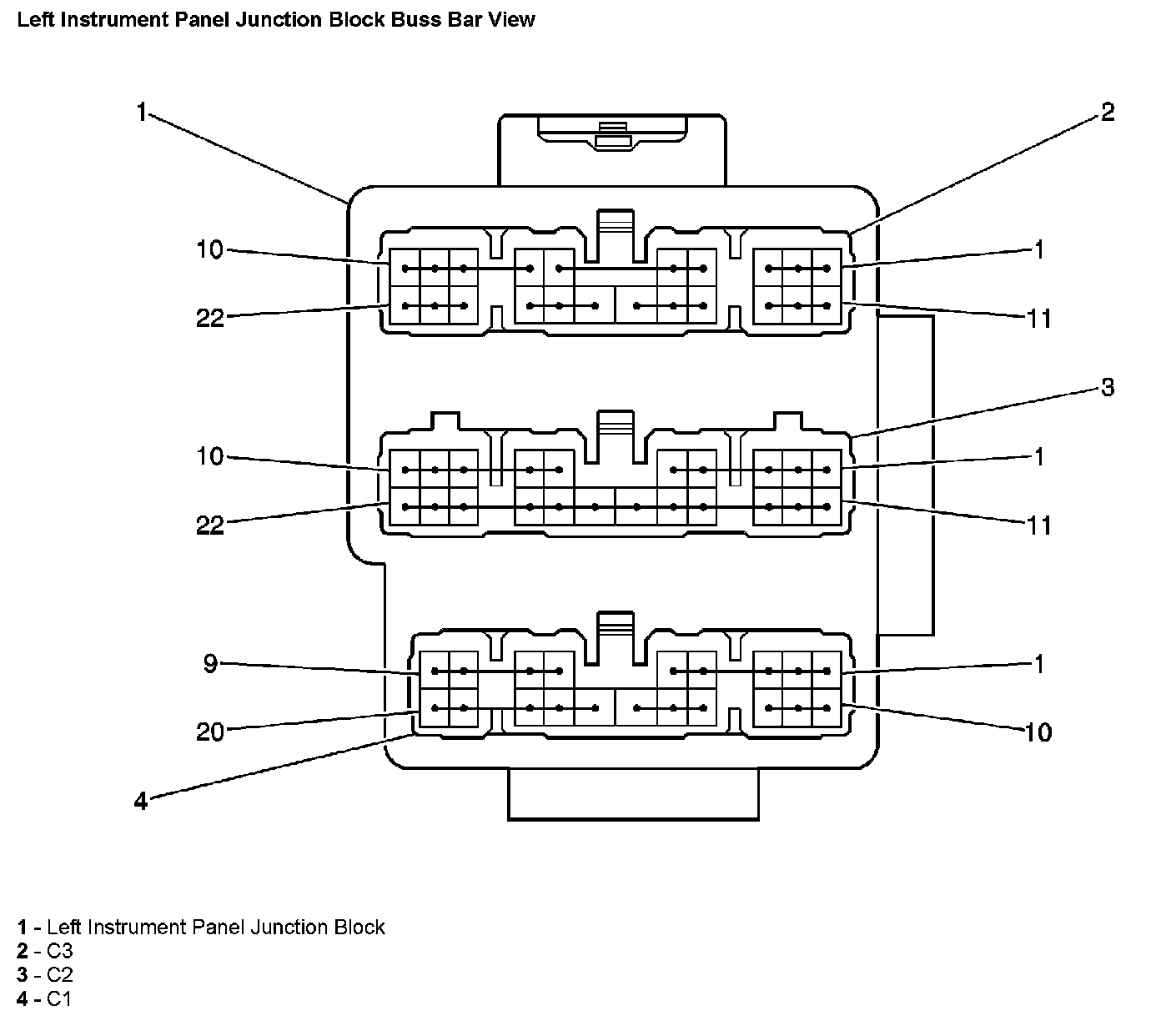 Left Instrument Panel Junction Block Buss Bar View

1
2
10
1
22
11
3
10
1
22
11
9
1
20
10
4

1 - Left Instrument Panel Junction Block
2 - C3
3 - C2
4 - C1