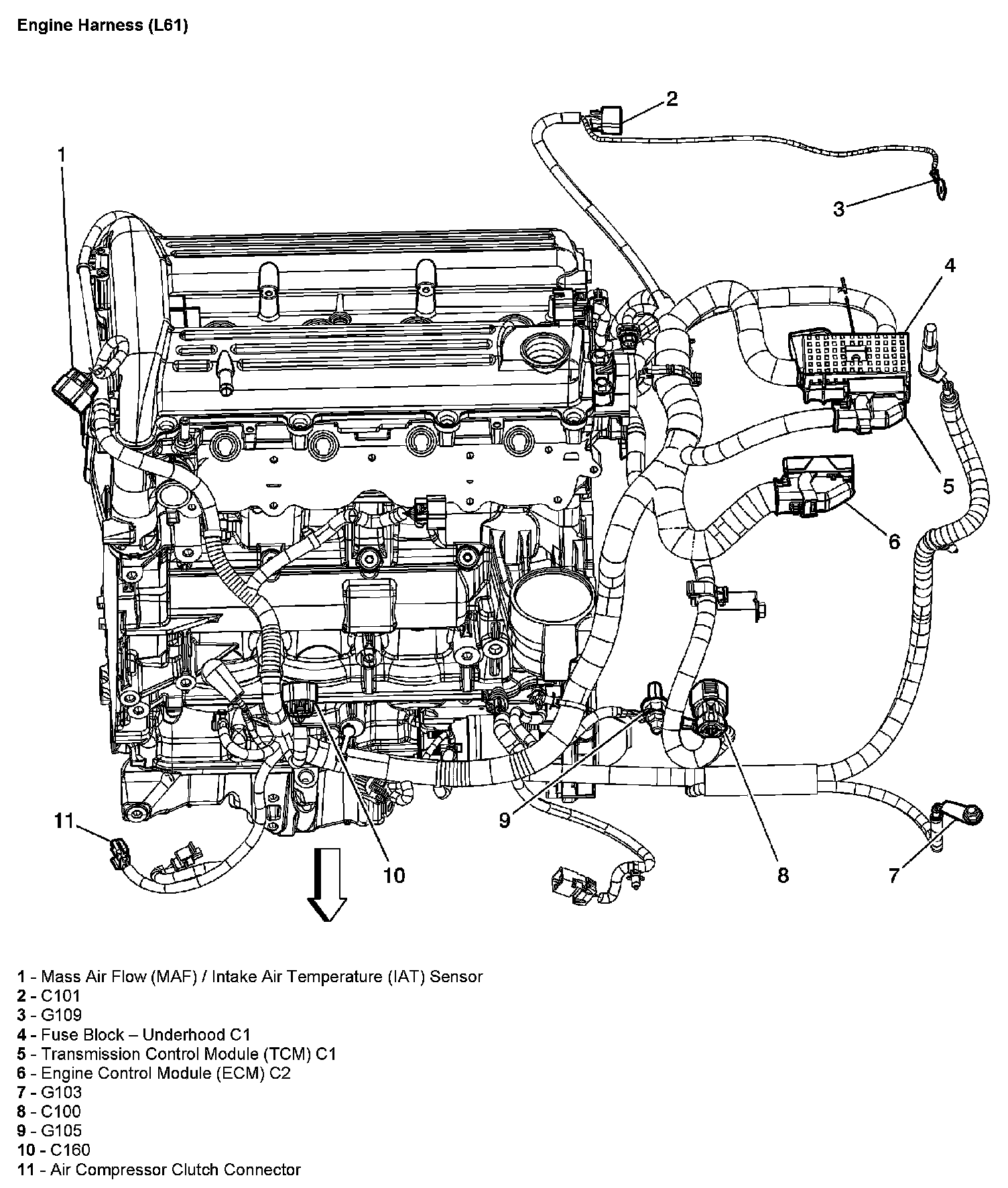 Engine Harness (L61)

2

1

3

4

5

6

11

10

9

8

7

1 - Mass Air Flow (MAF) / Intake Air Temperature (IAT) Sensor
2 - C101
3 - G109
4 - Fuse Block – Underhood C1
5 - Transmission Control Module (TCM) C1
6 - Engine Control Module (ECM) C2
7 - G103
8 - C100
9 - G105
10 - C160
11 - Air Compressor Clutch Connector