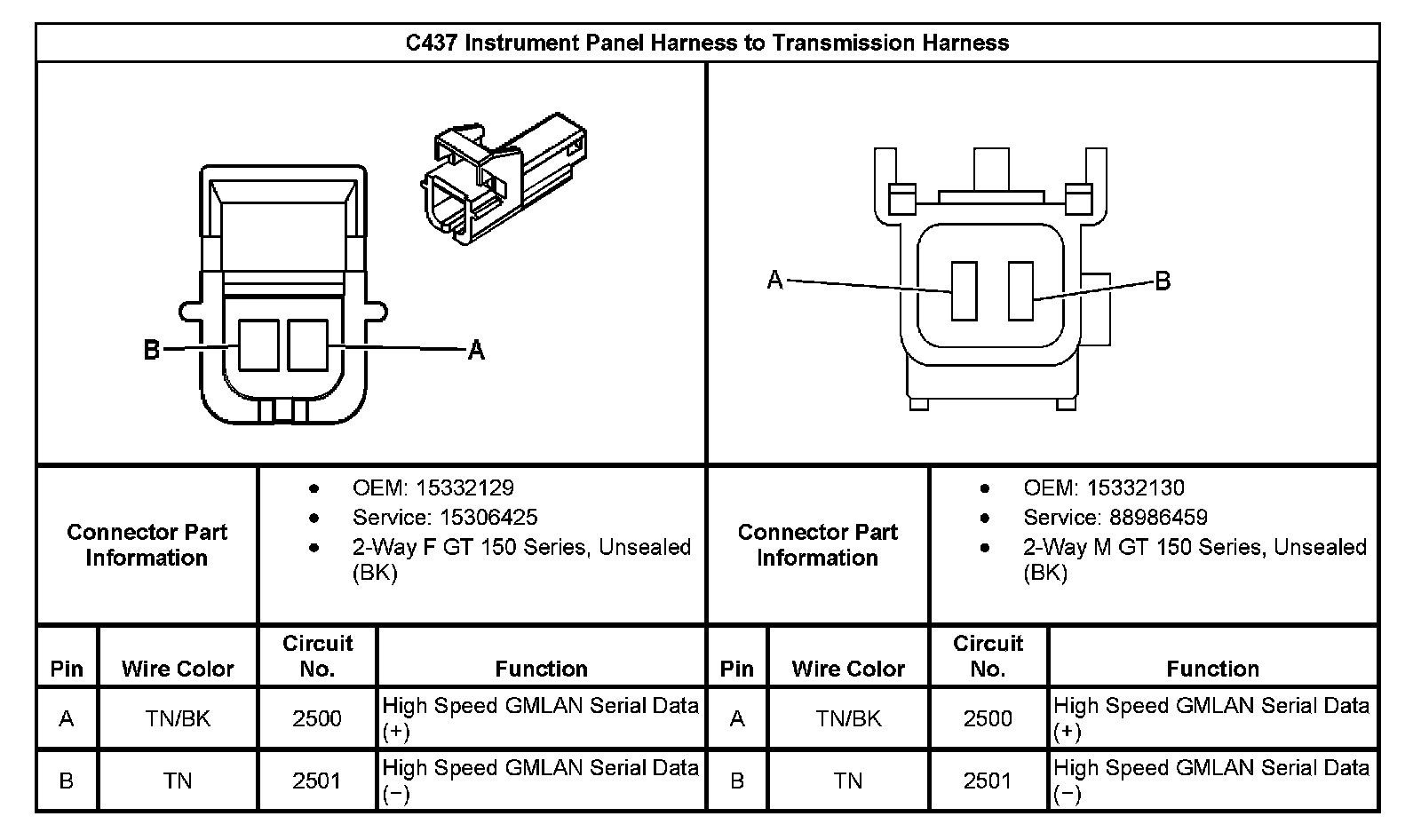 C437 Instrument Panel Harness to Transmission Harness

B A

A B

| Connector Part Information | • OEM: 15332129 • Service: 15306425 • 2-Way F GT 150 Series, Unsealed (BK) | Connector Part Information | • OEM: 15332130 • Service: 88986459 • 2-Way M GT 150 Series, Unsealed (BK) |
|---|---|---|---|

| Pin | Wire Color | Circuit No. | Function | Pin | Wire Color | Circuit No. | Function |
|---|---|---|---|---|---|---|---|
| A | TN/BK | 2500 | High Speed GMLAN Serial Data (+) | A | TN/BK | 2500 | High Speed GMLAN Serial Data (+) |
| B | TN | 2501 | High Speed GMLAN Serial Data (−) | B | TN | 2501 | High Speed GMLAN Serial Data (−) |