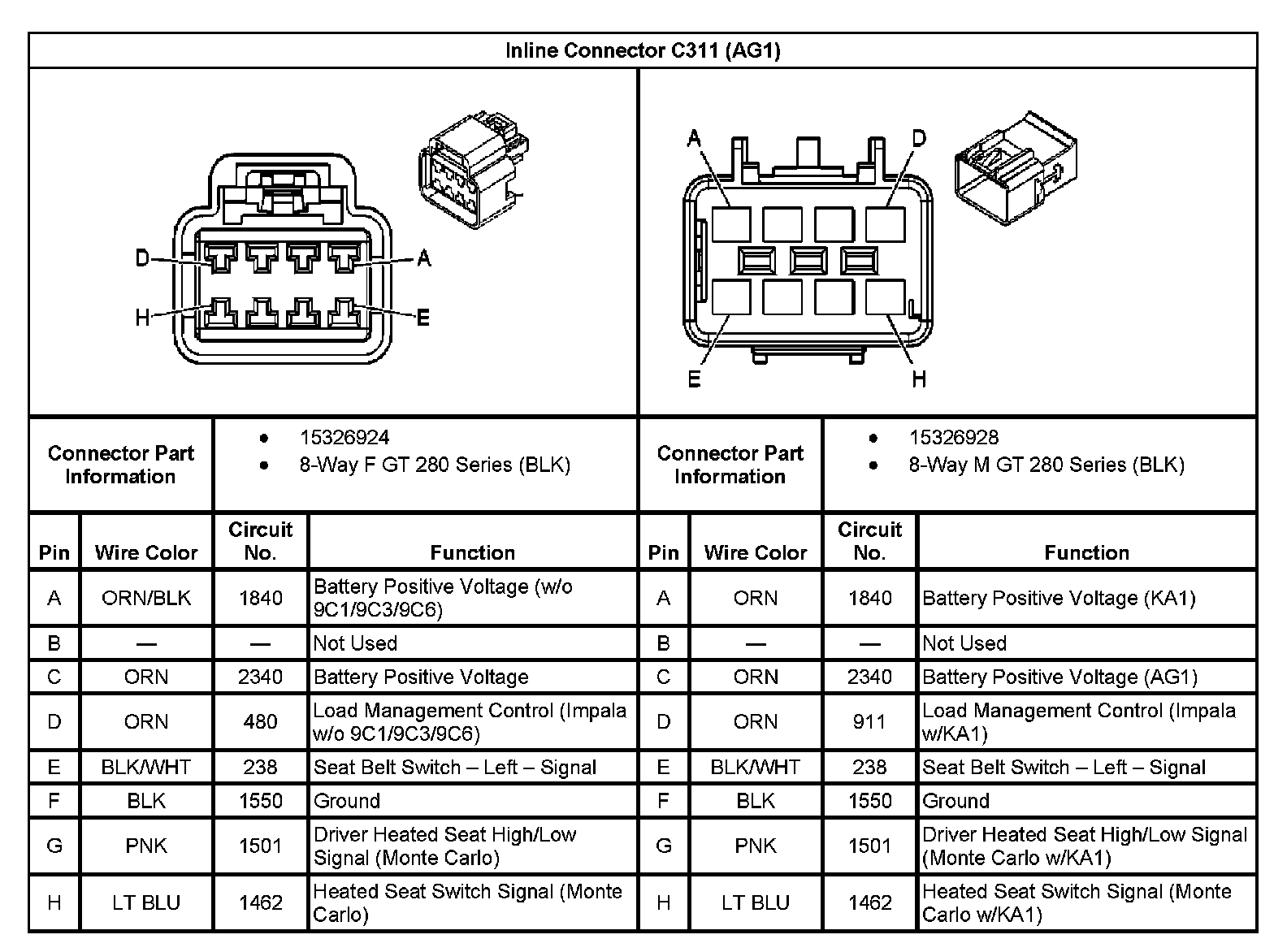 Inline Connector C311 (AG1)

D A H E

A D E H

| Connector Part Information | • 15326924 • 8-Way F GT 280 Series (BLK) | Connector Part Information | • 15326928 • 8-Way M GT 280 Series (BLK) |
|---|---|---|---|

| Pin | Wire Color | Circuit No. | Function | Pin | Wire Color | Circuit No. | Function |
|---|---|---|---|---|---|---|---|
| A | ORN/BLK | 1840 | Battery Positive Voltage (w/o 9C1/9C3/9C6) | A | ORN | 1840 | Battery Positive Voltage (KA1) |
| B | — | — | Not Used | B | — | — | Not Used |
| C | ORN | 2340 | Battery Positive Voltage | C | ORN | 2340 | Battery Positive Voltage (AG1) |
| D | ORN | 480 | Load Management Control (Impala w/o 9C1/9C3/9C6) | D | ORN | 911 | Load Management Control (Impala w/KA1) |
| E | BLK/WHT | 238 | Seat Belt Switch – Left – Signal | E | BLK/WHT | 238 | Seat Belt Switch – Left – Signal |
| F | BLK | 1550 | Ground | F | BLK | 1550 | Ground |
| G | PNK | 1501 | Driver Heated Seat High/Low Signal (Monte Carlo) | G | PNK | 1501 | Driver Heated Seat High/Low Signal (Monte Carlo w/KA1) |
| H | LT BLU | 1462 | Heated Seat Switch Signal (Monte Carlo) | H | LT BLU | 1462 | Heated Seat Switch Signal (Monte Carlo w/KA1) |