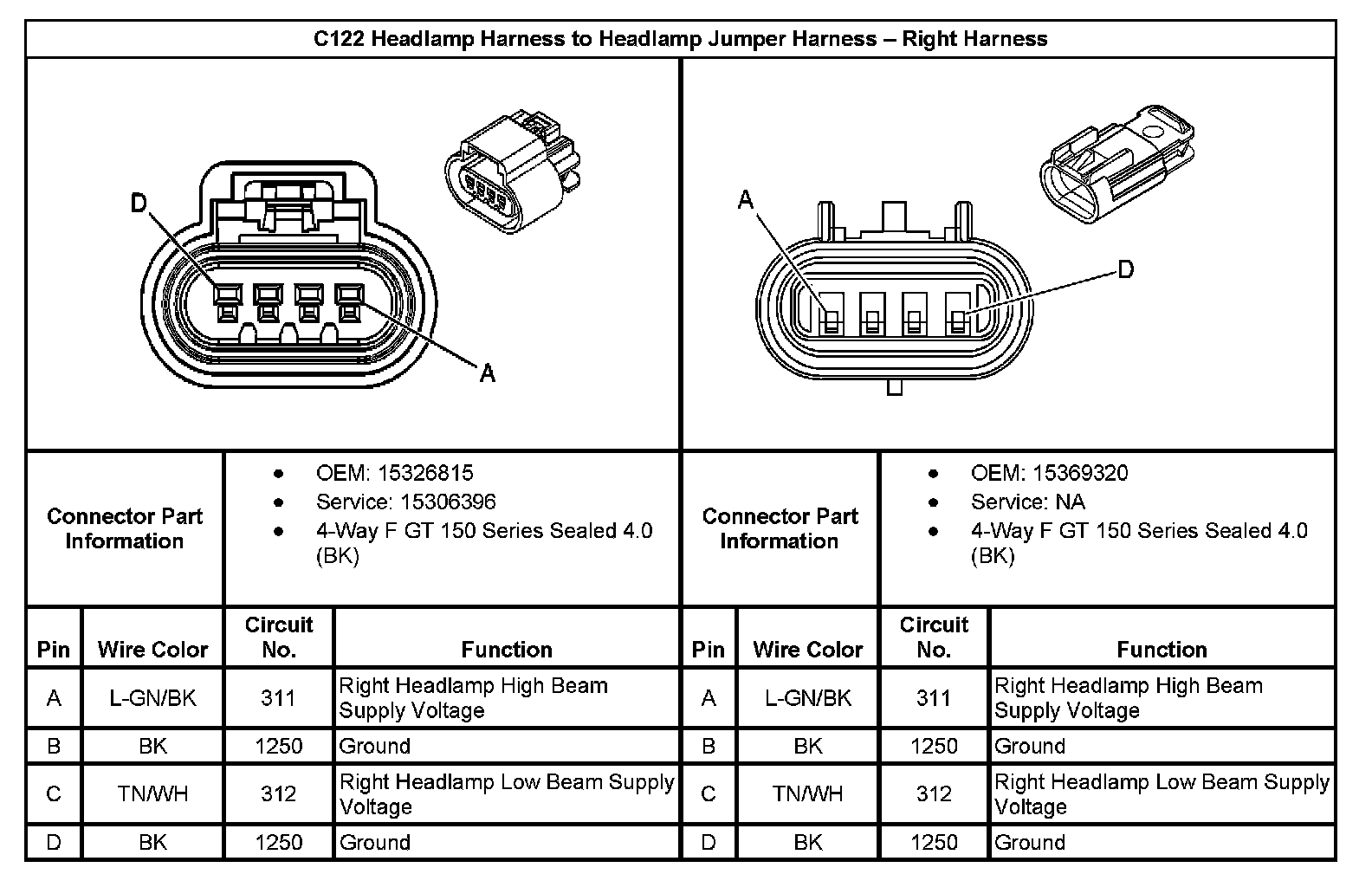 C122 Headlamp Harness to Headlamp Jumper Harness – Right Harness

D

A

A

D

Connector Part Information

- OEM: 15326815
- Service: 15306396
- 4-Way F GT 150 Series Sealed 4.0 (BK)

| Pin | Wire Color | Circuit No. | Function |
|---|---|---|---|
| A | L-GN/BK | 311 | Right Headlamp High Beam Supply Voltage |
| B | BK | 1250 | Ground |
| C | TN/WH | 312 | Right Headlamp Low Beam Supply Voltage |
| D | BK | 1250 | Ground |

Connector Part Information

- OEM: 15369320
- Service: NA
- 4-Way F GT 150 Series Sealed 4.0 (BK)

| Pin | Wire Color | Circuit No. | Function |
|---|---|---|---|
| A | L-GN/BK | 311 | Right Headlamp High Beam Supply Voltage |
| B | BK | 1250 | Ground |
| C | TN/WH | 312 | Right Headlamp Low Beam Supply Voltage |
| D | BK | 1250 | Ground |