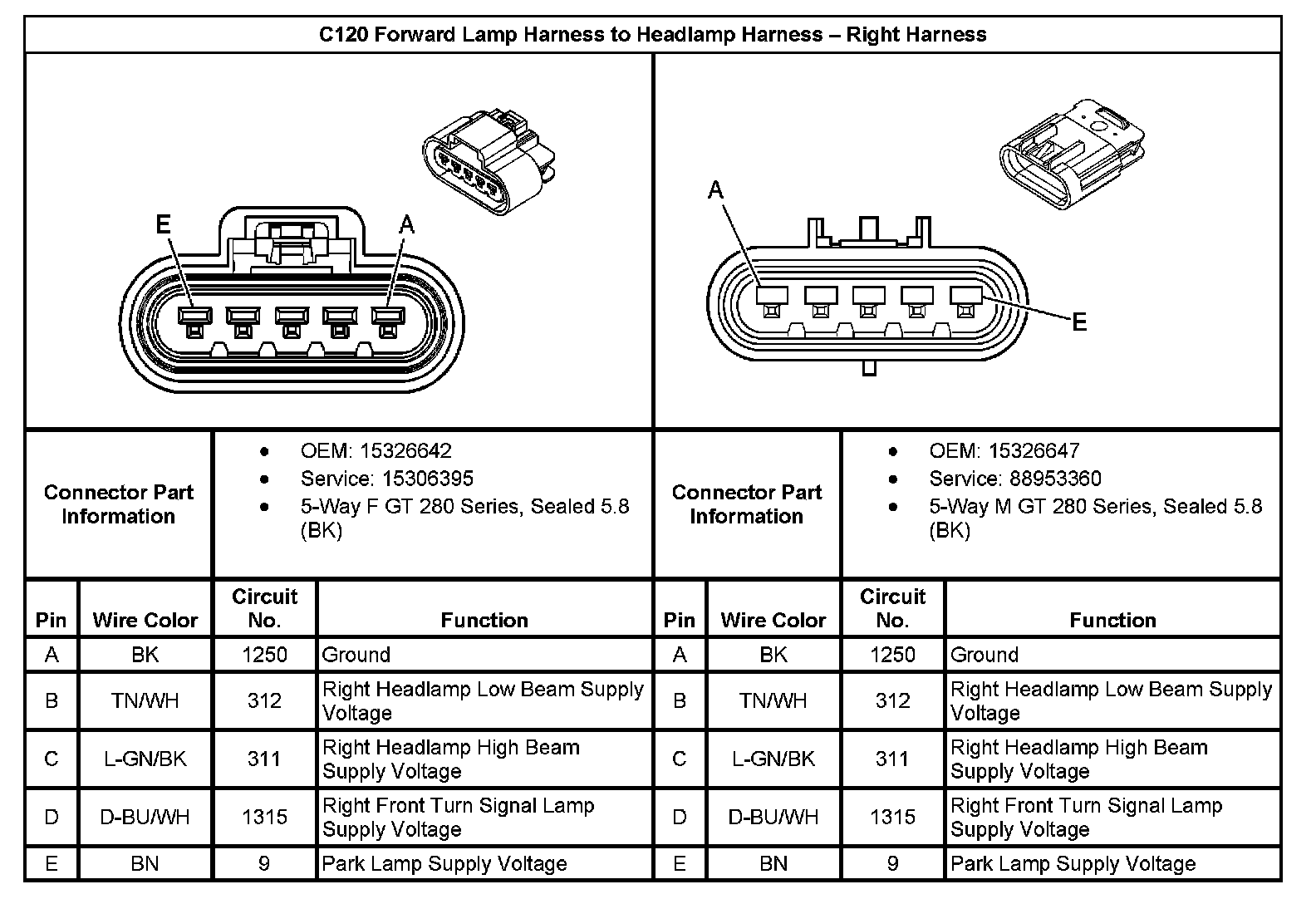 C120 Forward Lamp Harness to Headlamp Harness – Right Harness

E A

A E

| Connector Part Information | • OEM: 15326642 • Service: 15306395 • 5-Way F GT 280 Series, Sealed 5.8 (BK) | Connector Part Information | • OEM: 15326647 • Service: 88953360 • 5-Way M GT 280 Series, Sealed 5.8 (BK) |
|---|---|---|---|

| Pin | Wire Color | Circuit No. | Function | Pin | Wire Color | Circuit No. | Function |
|---|---|---|---|---|---|---|---|
| A | BK | 1250 | Ground | A | BK | 1250 | Ground |
| B | TN/WH | 312 | Right Headlamp Low Beam Supply Voltage | B | TN/WH | 312 | Right Headlamp Low Beam Supply Voltage |
| C | L-GN/BK | 311 | Right Headlamp High Beam Supply Voltage | C | L-GN/BK | 311 | Right Headlamp High Beam Supply Voltage |
| D | D-BU/WH | 1315 | Right Front Turn Signal Lamp Supply Voltage | D | D-BU/WH | 1315 | Right Front Turn Signal Lamp Supply Voltage |
| E | BN | 9 | Park Lamp Supply Voltage | E | BN | 9 | Park Lamp Supply Voltage |