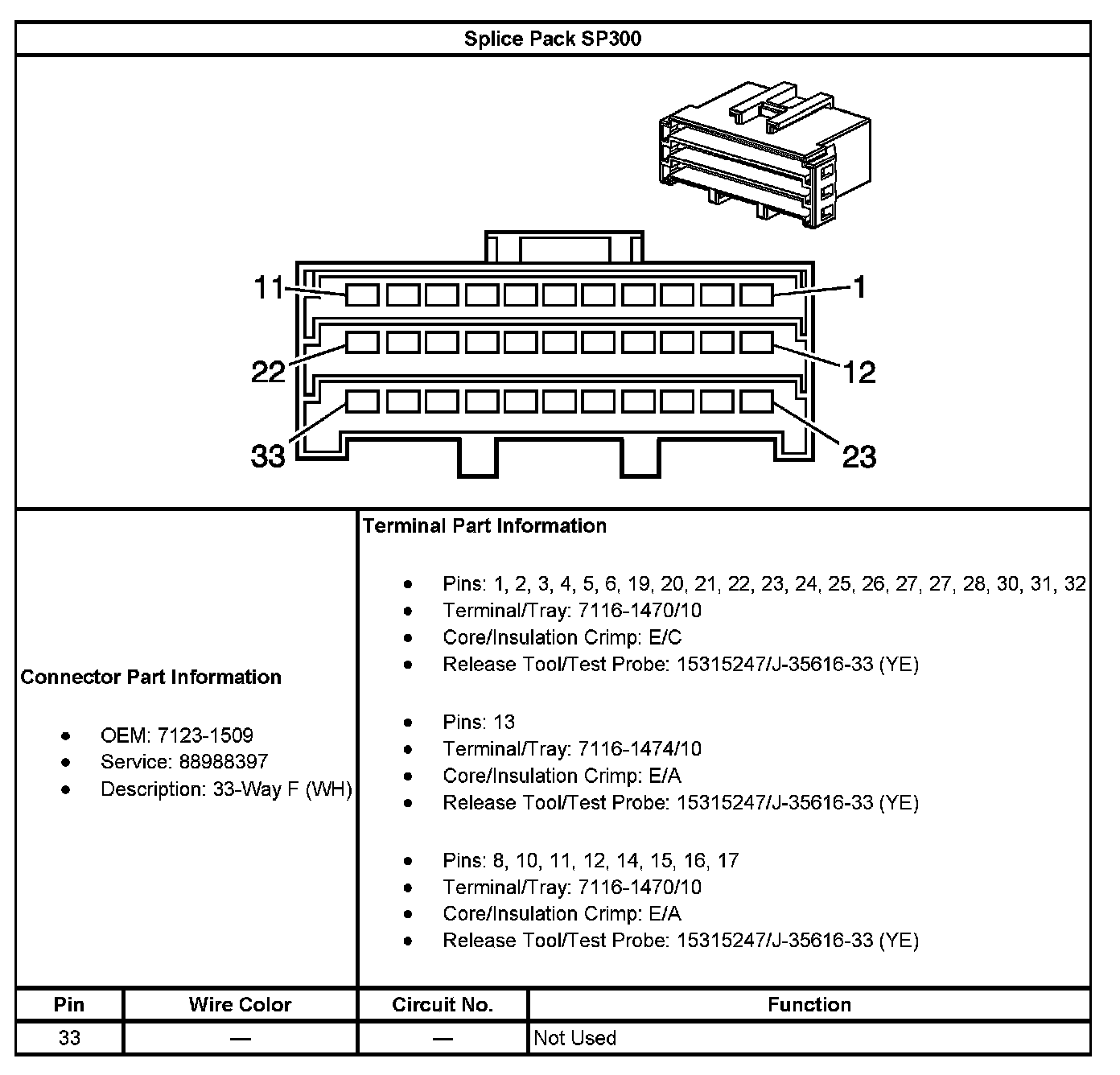 Splice Pack SP300

11
1
22
12
33
23

Connector Part Information

- OEM: 7123-1509
- Service: 88988397
- Description: 33-Way F (WH)

Terminal Part Information

- Pins: 1, 2, 3, 4, 5, 6, 19, 20, 21, 22, 23, 24, 25, 26, 27, 27, 28, 30, 31, 32
- Terminal/Tray: 7116-1470/10
- Core/Insulation Crimp: E/C
- Release Tool/Test Probe: 15315247/J-35616-33 (YE)

- Pins: 13
- Terminal/Tray: 7116-1474/10
- Core/Insulation Crimp: E/A
- Release Tool/Test Probe: 15315247/J-35616-33 (YE)

- Pins: 8, 10, 11, 12, 14, 15, 16, 17
- Terminal/Tray: 7116-1470/10
- Core/Insulation Crimp: E/A
- Release Tool/Test Probe: 15315247/J-35616-33 (YE)

| Pin | Wire Color | Circuit No. | Function |
|---|---|---|---|
| 33 | — | — | Not Used |