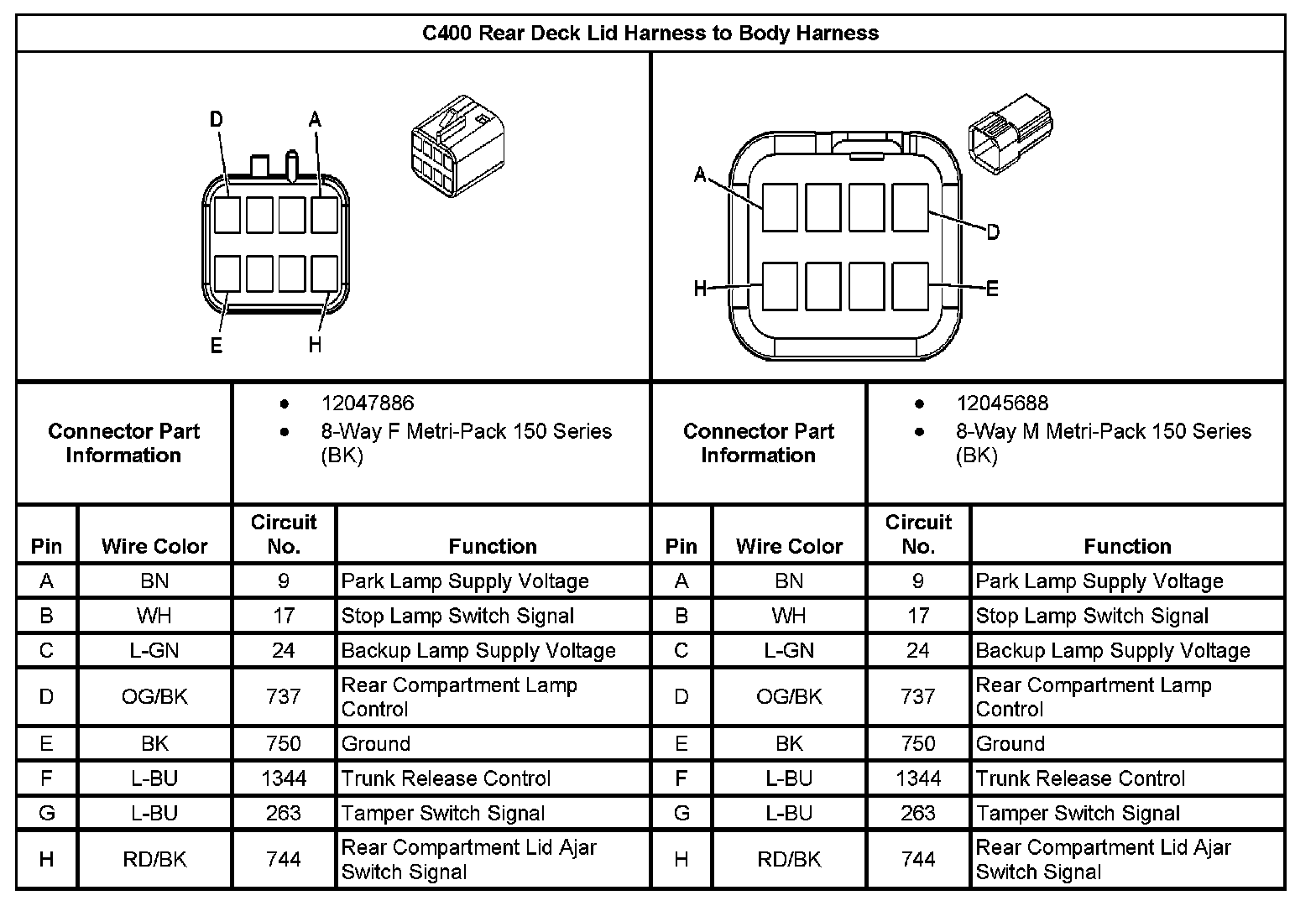 C400 Rear Deck Lid Harness to Body Harness

D A E H

A D H E

| Connector Part Information | • 12047886 • 8-Way F Metri-Pack 150 Series (BK) | Connector Part Information | • 12045688 • 8-Way M Metri-Pack 150 Series (BK) |
|---|---|---|---|

| Pin | Wire Color | Circuit No. | Function | Pin | Wire Color | Circuit No. | Function |
|---|---|---|---|---|---|---|---|
| A | BN | 9 | Park Lamp Supply Voltage | A | BN | 9 | Park Lamp Supply Voltage |
| B | WH | 17 | Stop Lamp Switch Signal | B | WH | 17 | Stop Lamp Switch Signal |
| C | L-GN | 24 | Backup Lamp Supply Voltage | C | L-GN | 24 | Backup Lamp Supply Voltage |
| D | OG/BK | 737 | Rear Compartment Lamp Control | D | OG/BK | 737 | Rear Compartment Lamp Control |
| E | BK | 750 | Ground | E | BK | 750 | Ground |
| F | L-BU | 1344 | Trunk Release Control | F | L-BU | 1344 | Trunk Release Control |
| G | L-BU | 263 | Tamper Switch Signal | G | L-BU | 263 | Tamper Switch Signal |
| H | RD/BK | 744 | Rear Compartment Lid Ajar Switch Signal | H | RD/BK | 744 | Rear Compartment Lid Ajar Switch Signal |