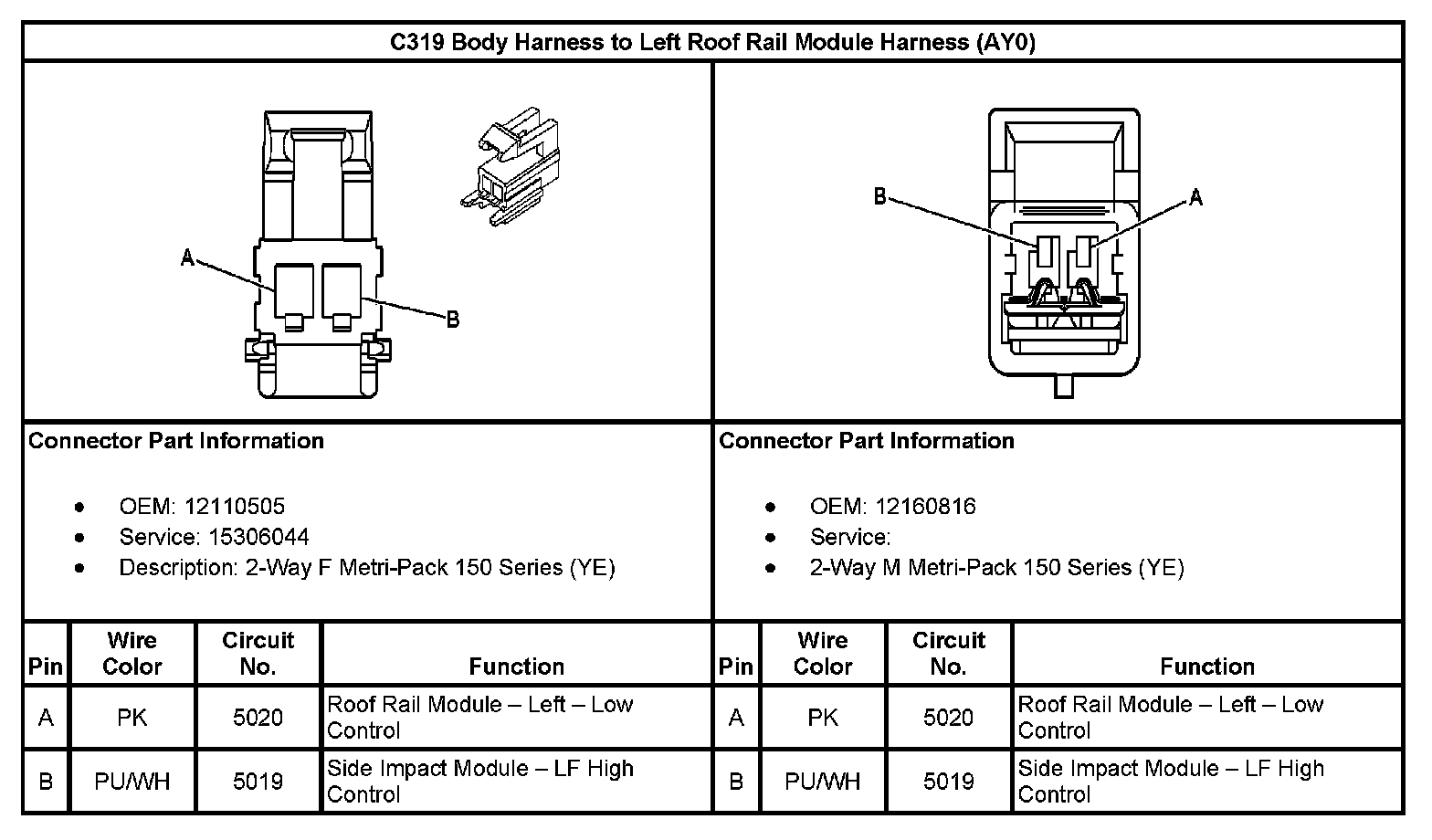 C319 Body Harness to Left Roof Rail Module Harness (AY0)

A

B

B

A

Connector Part Information

- OEM: 12110505
- Service: 15306044
- Description: 2-Way F Metri-Pack 150 Series (YE)

| Pin | Wire Color | Circuit No. | Function |
|---|---|---|---|
| A | PK | 5020 | Roof Rail Module – Left – Low Control |
| B | PU/WH | 5019 | Side Impact Module – LF High Control |

Connector Part Information

- OEM: 12160816
- Service:
- 2-Way M Metri-Pack 150 Series (YE)

| Pin | Wire Color | Circuit No. | Function |
|---|---|---|---|
| A | PK | 5020 | Roof Rail Module – Left – Low Control |
| B | PU/WH | 5019 | Side Impact Module – LF High Control |