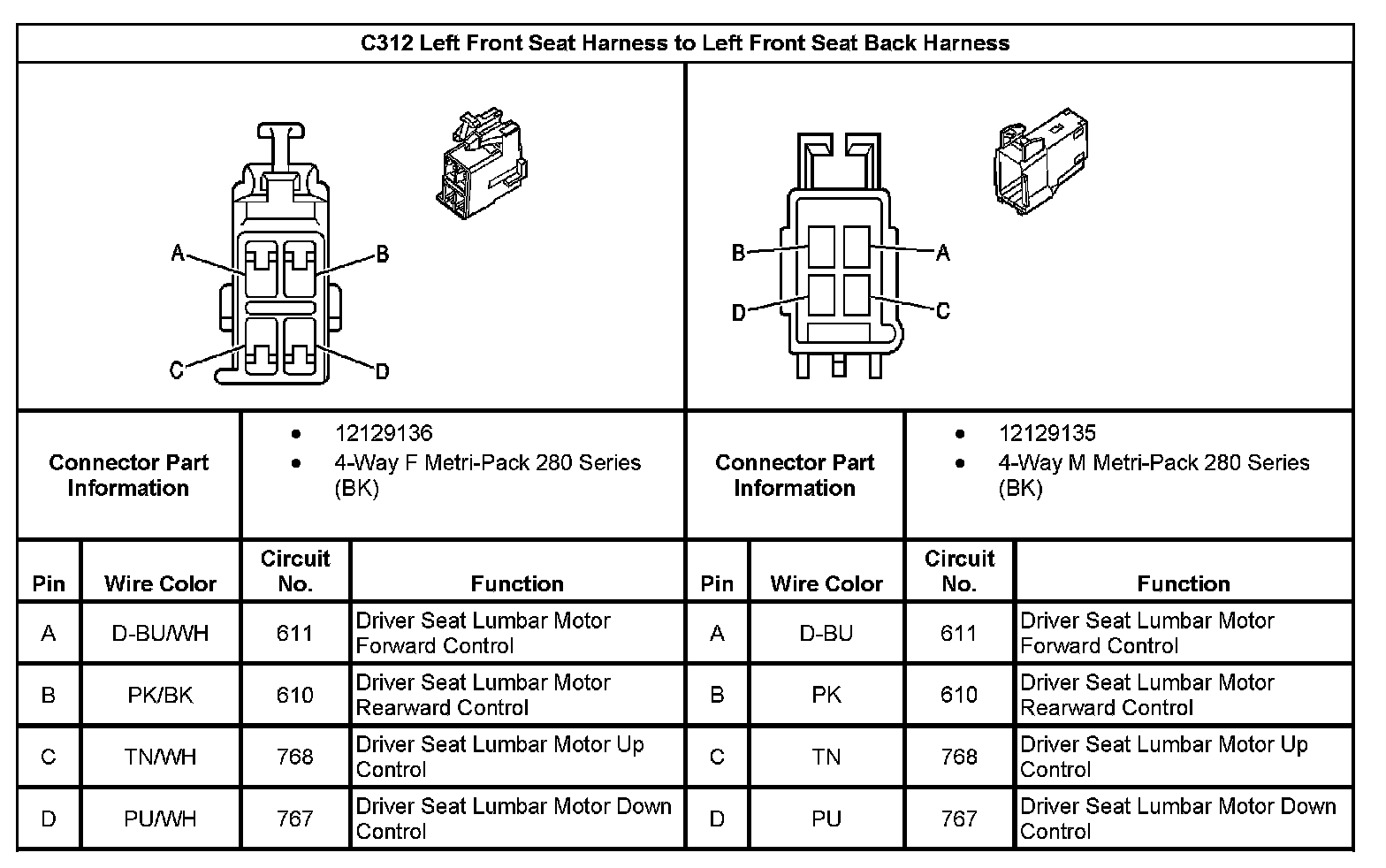 C312 Left Front Seat Harness to Left Front Seat Back Harness

A B C D

B A D C

| Connector Part Information | • 12129136 • 4-Way F Metri-Pack 280 Series (BK) | Connector Part Information | • 12129135 • 4-Way M Metri-Pack 280 Series (BK) |
|---|---|---|---|

| Pin | Wire Color | Circuit No. | Function | Pin | Wire Color | Circuit No. | Function |
|---|---|---|---|---|---|---|---|
| A | D-BU/WH | 611 | Driver Seat Lumbar Motor Forward Control | A | D-BU | 611 | Driver Seat Lumbar Motor Forward Control |
| B | PK/BK | 610 | Driver Seat Lumbar Motor Rearward Control | B | PK | 610 | Driver Seat Lumbar Motor Rearward Control |
| C | TN/WH | 768 | Driver Seat Lumbar Motor Up Control | C | TN | 768 | Driver Seat Lumbar Motor Up Control |
| D | PU/WH | 767 | Driver Seat Lumbar Motor Down Control | D | PU | 767 | Driver Seat Lumbar Motor Down Control |