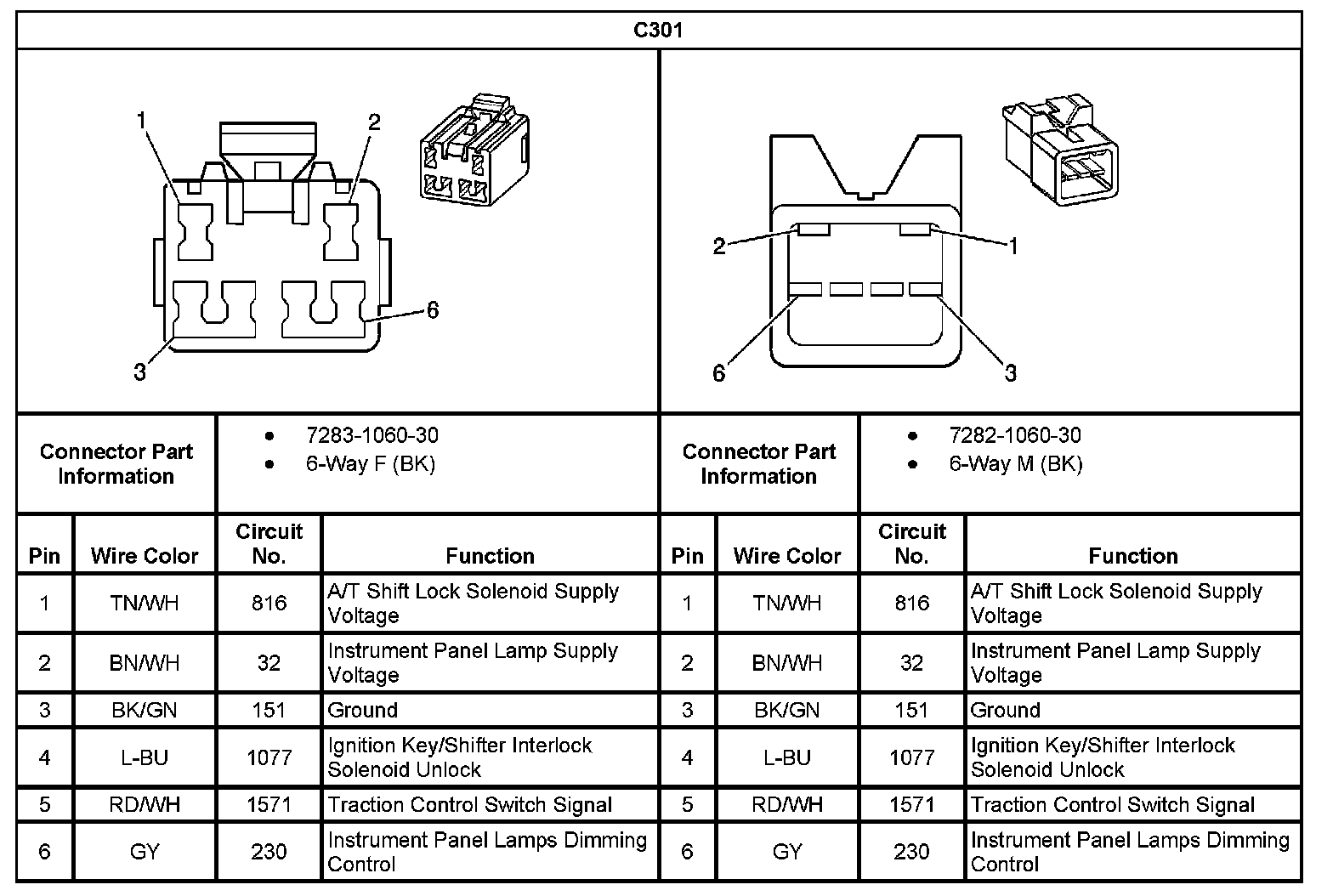 C301

1
2
6
3

2
1
6
3

| Connector Part Information | • 7283-1060-30 • 6-Way F (BK) |
|---|---|

| Pin | Wire Color | Circuit No. | Function |
|---|---|---|---|
| 1 | TN/WH | 816 | A/T Shift Lock Solenoid Supply Voltage |
| 2 | BN/WH | 32 | Instrument Panel Lamp Supply Voltage |
| 3 | BK/GN | 151 | Ground |
| 4 | L-BU | 1077 | Ignition Key/Shifter Interlock Solenoid Unlock |
| 5 | RD/WH | 1571 | Traction Control Switch Signal |
| 6 | GY | 230 | Instrument Panel Lamps Dimming Control |

| Connector Part Information | • 7282-1060-30 • 6-Way M (BK) |
|---|---|

| Pin | Wire Color | Circuit No. | Function |
|---|---|---|---|
| 1 | TN/WH | 816 | A/T Shift Lock Solenoid Supply Voltage |
| 2 | BN/WH | 32 | Instrument Panel Lamp Supply Voltage |
| 3 | BK/GN | 151 | Ground |
| 4 | L-BU | 1077 | Ignition Key/Shifter Interlock Solenoid Unlock |
| 5 | RD/WH | 1571 | Traction Control Switch Signal |
| 6 | GY | 230 | Instrument Panel Lamps Dimming Control |