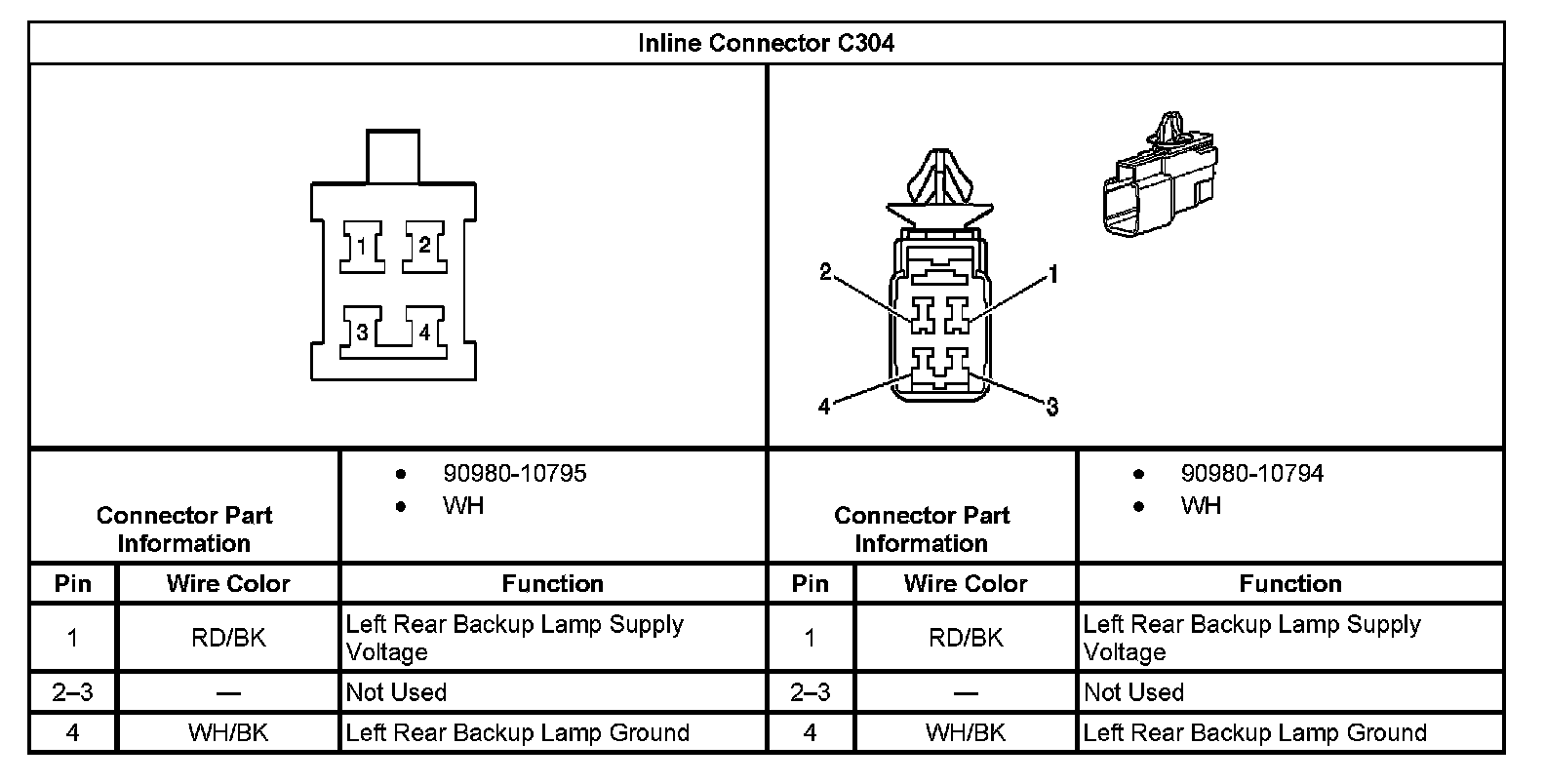 Inline Connector C304

1 2
3 4

2 1
4 3

| Connector Part Information | | • 90980-10795 • WH | Connector Part Information | | • 90980-10794 • WH |
|---|---|---|---|---|---|
| Pin | Wire Color | Function | Pin | Wire Color | Function |
| 1 | RD/BK | Left Rear Backup Lamp Supply Voltage | 1 | RD/BK | Left Rear Backup Lamp Supply Voltage |
| 2–3 | — | Not Used | 2–3 | — | Not Used |
| 4 | WH/BK | Left Rear Backup Lamp Ground | 4 | WH/BK | Left Rear Backup Lamp Ground |