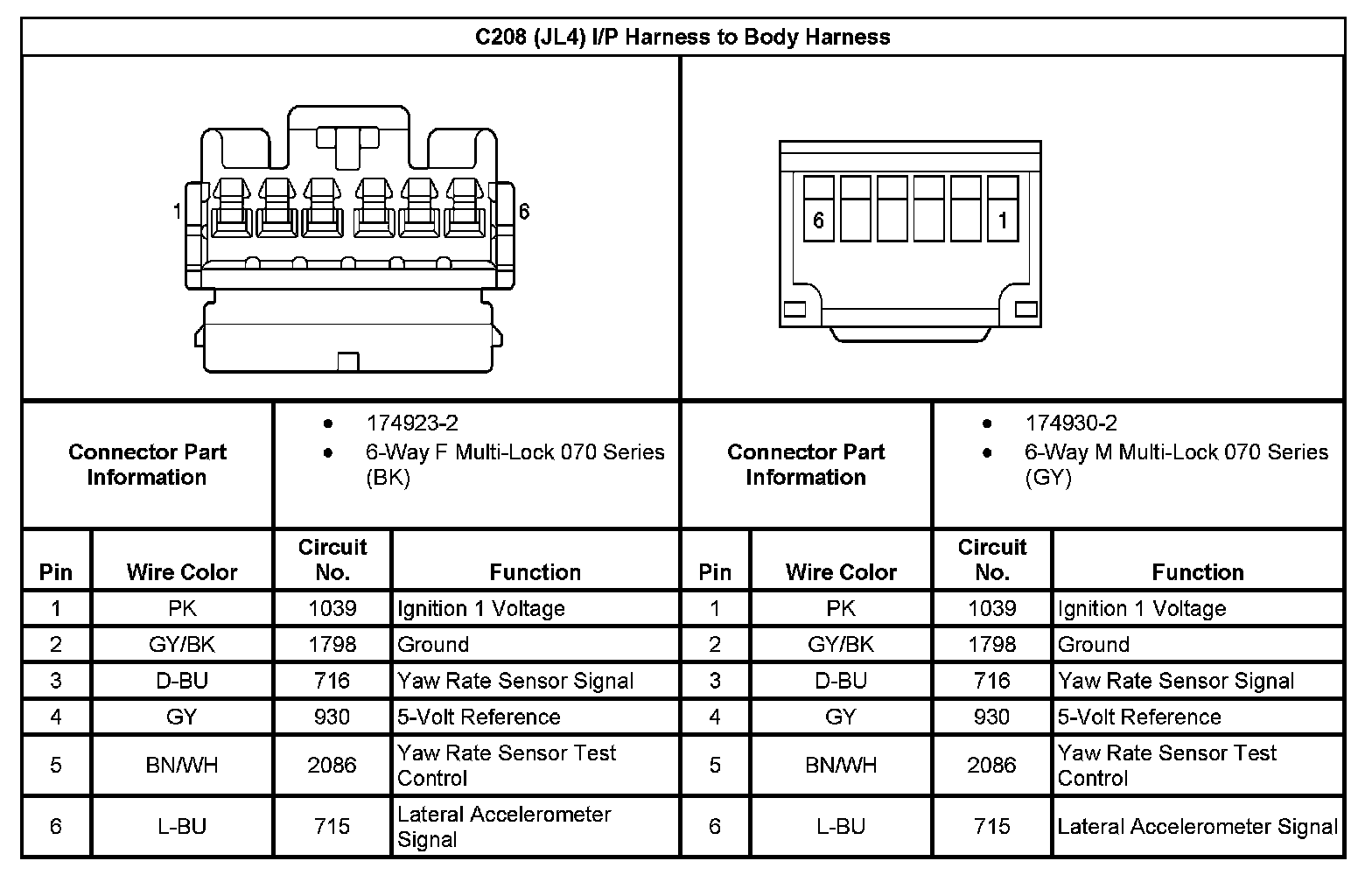 C208 (JL4) I/P Harness to Body Harness

1 6

6 1

| Connector Part Information | • 174923-2 • 6-Way F Multi-Lock 070 Series (BK) | Connector Part Information | • 174930-2 • 6-Way M Multi-Lock 070 Series (GY) |
|---|---|---|---|

| Pin | Wire Color | Circuit No. | Function | Pin | Wire Color | Circuit No. | Function |
|---|---|---|---|---|---|---|---|
| 1 | PK | 1039 | Ignition 1 Voltage | 1 | PK | 1039 | Ignition 1 Voltage |
| 2 | GY/BK | 1798 | Ground | 2 | GY/BK | 1798 | Ground |
| 3 | D-BU | 716 | Yaw Rate Sensor Signal | 3 | D-BU | 716 | Yaw Rate Sensor Signal |
| 4 | GY | 930 | 5-Volt Reference | 4 | GY | 930 | 5-Volt Reference |
| 5 | BN/WH | 2086 | Yaw Rate Sensor Test Control | 5 | BN/WH | 2086 | Yaw Rate Sensor Test Control |
| 6 | L-BU | 715 | Lateral Accelerometer Signal | 6 | L-BU | 715 | Lateral Accelerometer Signal |