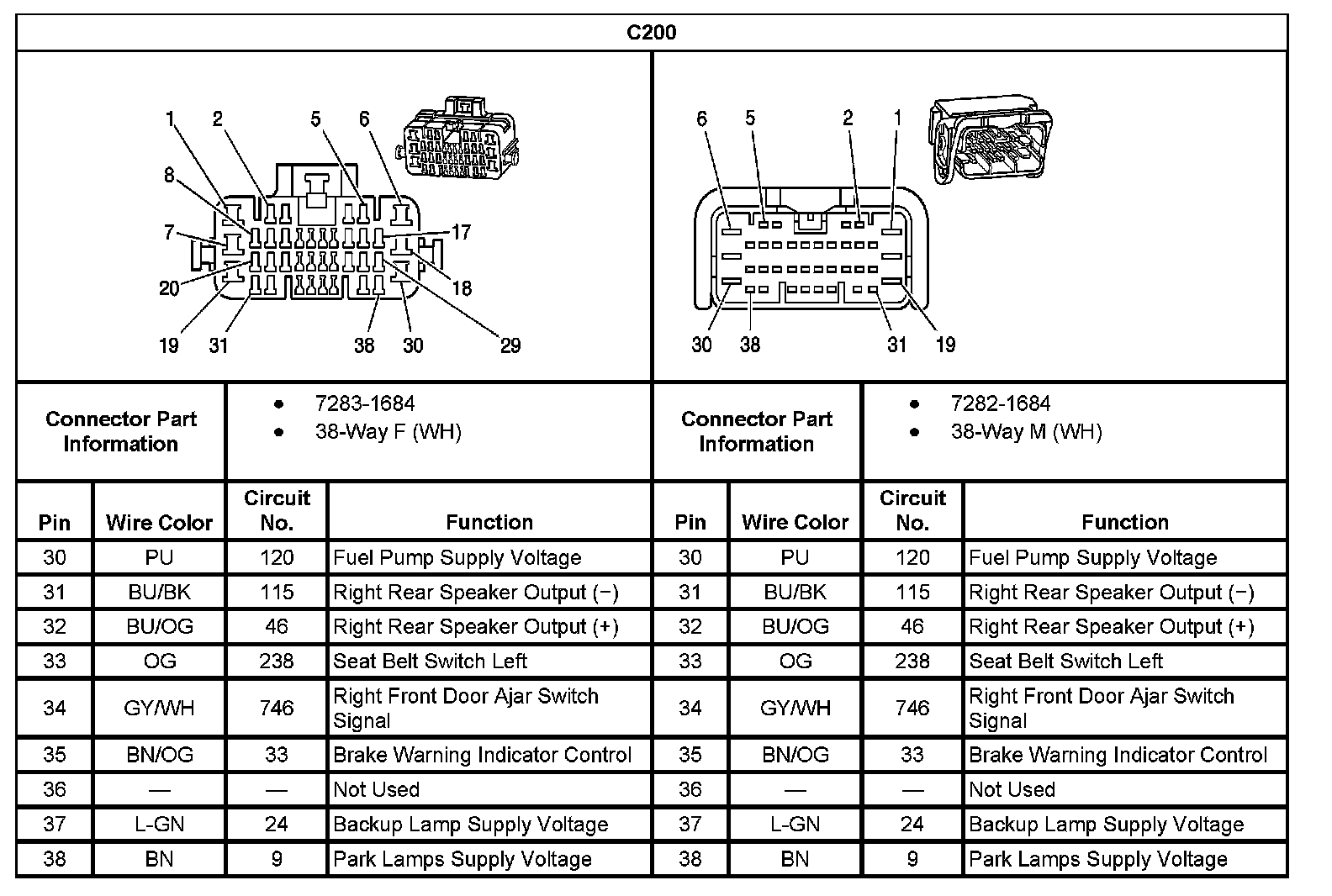 C200

1 2 5 6 8 7 17 20 18 19 31 38 30 29

6 5 2 1 30 38 31 19

| Connector Part Information | • 7283-1684 • 38-Way F (WH) | Connector Part Information | • 7282-1684 • 38-Way M (WH) |
|---|---|---|---|

| Pin | Wire Color | Circuit No. | Function | Pin | Wire Color | Circuit No. | Function |
|---|---|---|---|---|---|---|---|
| 30 | PU | 120 | Fuel Pump Supply Voltage | 30 | PU | 120 | Fuel Pump Supply Voltage |
| 31 | BU/BK | 115 | Right Rear Speaker Output (−) | 31 | BU/BK | 115 | Right Rear Speaker Output (−) |
| 32 | BU/OG | 46 | Right Rear Speaker Output (+) | 32 | BU/OG | 46 | Right Rear Speaker Output (+) |
| 33 | OG | 238 | Seat Belt Switch Left | 33 | OG | 238 | Seat Belt Switch Left |
| 34 | GY/WH | 746 | Right Front Door Ajar Switch Signal | 34 | GY/WH | 746 | Right Front Door Ajar Switch Signal |
| 35 | BN/OG | 33 | Brake Warning Indicator Control | 35 | BN/OG | 33 | Brake Warning Indicator Control |
| 36 | — | — | Not Used | 36 | — | — | Not Used |
| 37 | L-GN | 24 | Backup Lamp Supply Voltage | 37 | L-GN | 24 | Backup Lamp Supply Voltage |
| 38 | BN | 9 | Park Lamps Supply Voltage | 38 | BN | 9 | Park Lamps Supply Voltage |