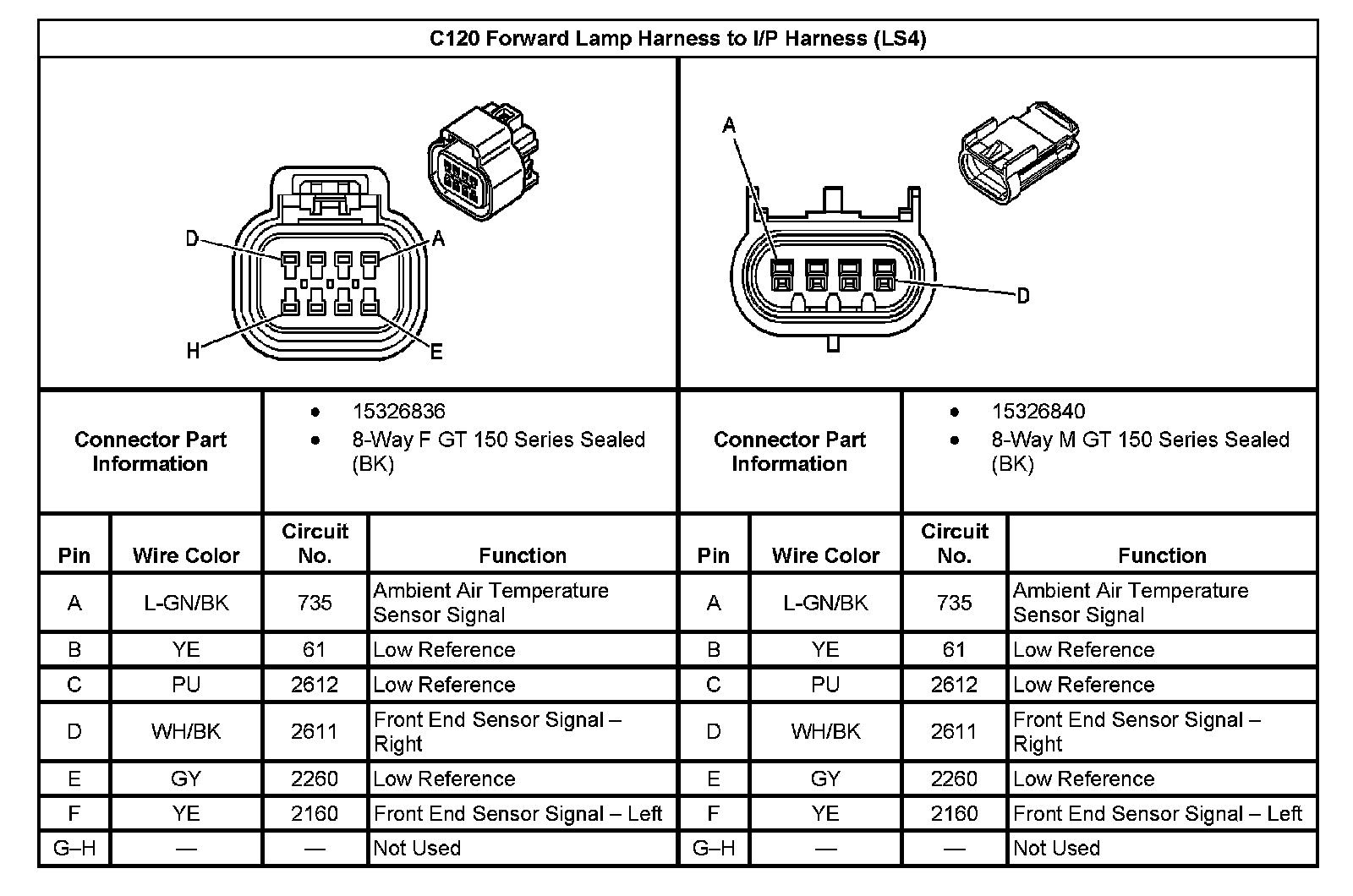 C120 Forward Lamp Harness to I/P Harness (LS4)

D A H E

A D

| Connector Part Information | • 15326836 • 8-Way F GT 150 Series Sealed (BK) | Connector Part Information | • 15326840 • 8-Way M GT 150 Series Sealed (BK) |
|---|---|---|---|

| Pin | Wire Color | Circuit No. | Function | Pin | Wire Color | Circuit No. | Function |
|---|---|---|---|---|---|---|---|
| A | L-GN/BK | 735 | Ambient Air Temperature Sensor Signal | A | L-GN/BK | 735 | Ambient Air Temperature Sensor Signal |
| B | YE | 61 | Low Reference | B | YE | 61 | Low Reference |
| C | PU | 2612 | Low Reference | C | PU | 2612 | Low Reference |
| D | WH/BK | 2611 | Front End Sensor Signal – Right | D | WH/BK | 2611 | Front End Sensor Signal – Right |
| E | GY | 2260 | Low Reference | E | GY | 2260 | Low Reference |
| F | YE | 2160 | Front End Sensor Signal – Left | F | YE | 2160 | Front End Sensor Signal – Left |
| G–H | — | — | Not Used | G–H | — | — | Not Used |