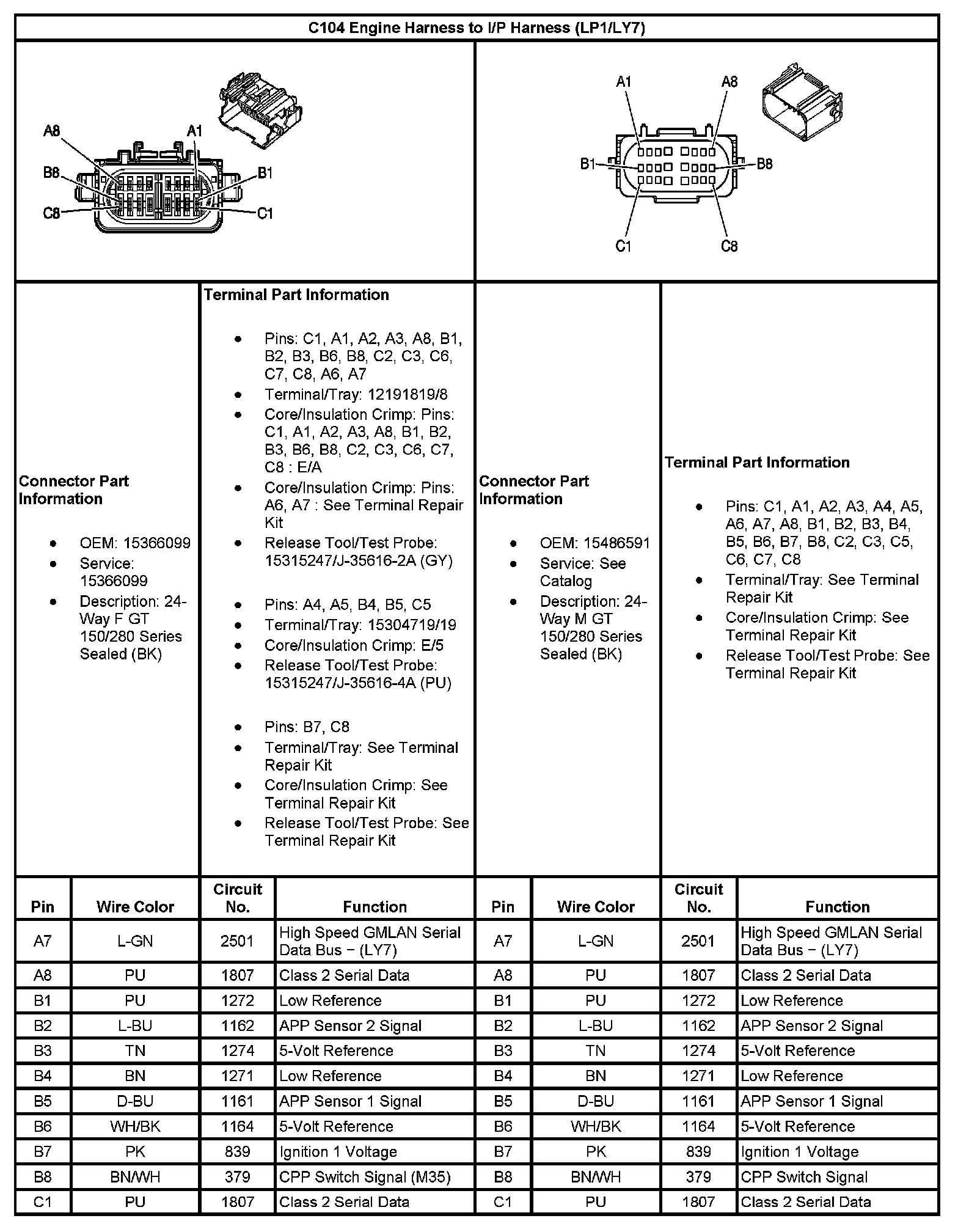 C104 Engine Harness to I/P Harness (LP1/LY7)

A8 A1 B8 B1 C8 C1

A1 A8 B1 B8 C1 C8

Connector Part Information

- OEM: 15366099
- Service: 15366099
- Description: 24-Way F GT 150/280 Series Sealed (BK)

Terminal Part Information

- Pins: C1, A1, A2, A3, A8, B1, B2, B3, B6, B8, C2, C3, C6, C7, C8, A6, A7
- Terminal/Tray: 12191819/8
- Core/Insulation Crimp: Pins: C1, A1, A2, A3, A8, B1, B2, B3, B6, B8, C2, C3, C6, C7, C8 : E/A
- Core/Insulation Crimp: Pins: A6, A7 : See Terminal Repair Kit
- Release Tool/Test Probe: 15315247/J-35616-2A (GY)

- Pins: A4, A5, B4, B5, C5
- Terminal/Tray: 15304719/19
- Core/Insulation Crimp: E/5
- Release Tool/Test Probe: 15315247/J-35616-4A (PU)

- Pins: B7, C8
- Terminal/Tray: See Terminal Repair Kit
- Core/Insulation Crimp: See Terminal Repair Kit
- Release Tool/Test Probe: See Terminal Repair Kit

Connector Part Information

- OEM: 15486591
- Service: See Catalog
- Description: 24-Way M GT 150/280 Series Sealed (BK)

Terminal Part Information

- Pins: C1, A1, A2, A3, A4, A5, A6, A7, A8, B1, B2, B3, B4, B5, B6, B7, B8, C2, C3, C5, C6, C7, C8
- Terminal/Tray: See Terminal Repair Kit
- Core/Insulation Crimp: See Terminal Repair Kit
- Release Tool/Test Probe: See Terminal Repair Kit

| Pin | Wire Color | Circuit No. | Function | Pin | Wire Color | Circuit No. | Function |
|---|---|---|---|---|---|---|---|
| A7 | L-GN | 2501 | High Speed GMLAN Serial Data Bus − (LY7) | A7 | L-GN | 2501 | High Speed GMLAN Serial Data Bus − (LY7) |
| A8 | PU | 1807 | Class 2 Serial Data | A8 | PU | 1807 | Class 2 Serial Data |
| B1 | PU | 1272 | Low Reference | B1 | PU | 1272 | Low Reference |
| B2 | L-BU | 1162 | APP Sensor 2 Signal | B2 | L-BU | 1162 | APP Sensor 2 Signal |
| B3 | TN | 1274 | 5-Volt Reference | B3 | TN | 1274 | 5-Volt Reference |
| B4 | BN | 1271 | Low Reference | B4 | BN | 1271 | Low Reference |
| B5 | D-BU | 1161 | APP Sensor 1 Signal | B5 | D-BU | 1161 | APP Sensor 1 Signal |
| B6 | WH/BK | 1164 | 5-Volt Reference | B6 | WH/BK | 1164 | 5-Volt Reference |
| B7 | PK | 839 | Ignition 1 Voltage | B7 | PK | 839 | Ignition 1 Voltage |
| B8 | BN/WH | 379 | CPP Switch Signal (M35) | B8 | BN/WH | 379 | CPP Switch Signal |
| C1 | PU | 1807 | Class 2 Serial Data | C1 | PU | 1807 | Class 2 Serial Data |