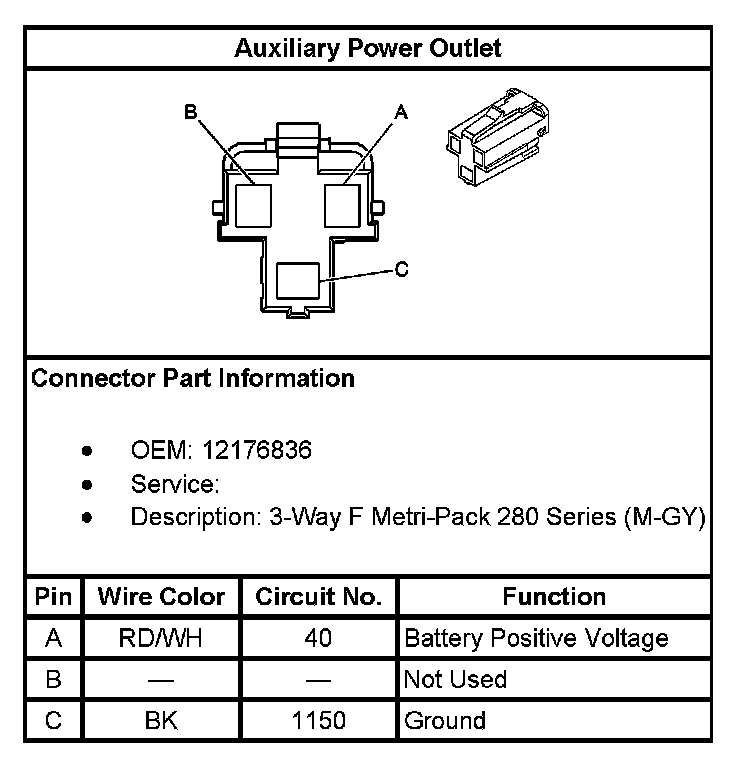 Auxiliary Power Outlet

B
A
C

Connector Part Information

- OEM: 12176836
- Service:
- Description: 3-Way F Metri-Pack 280 Series (M-GY)

| Pin | Wire Color | Circuit No. | Function |
|---|---|---|---|
| A | RD/WH | 40 | Battery Positive Voltage |
| B | — | — | Not Used |
| C | BK | 1150 | Ground |