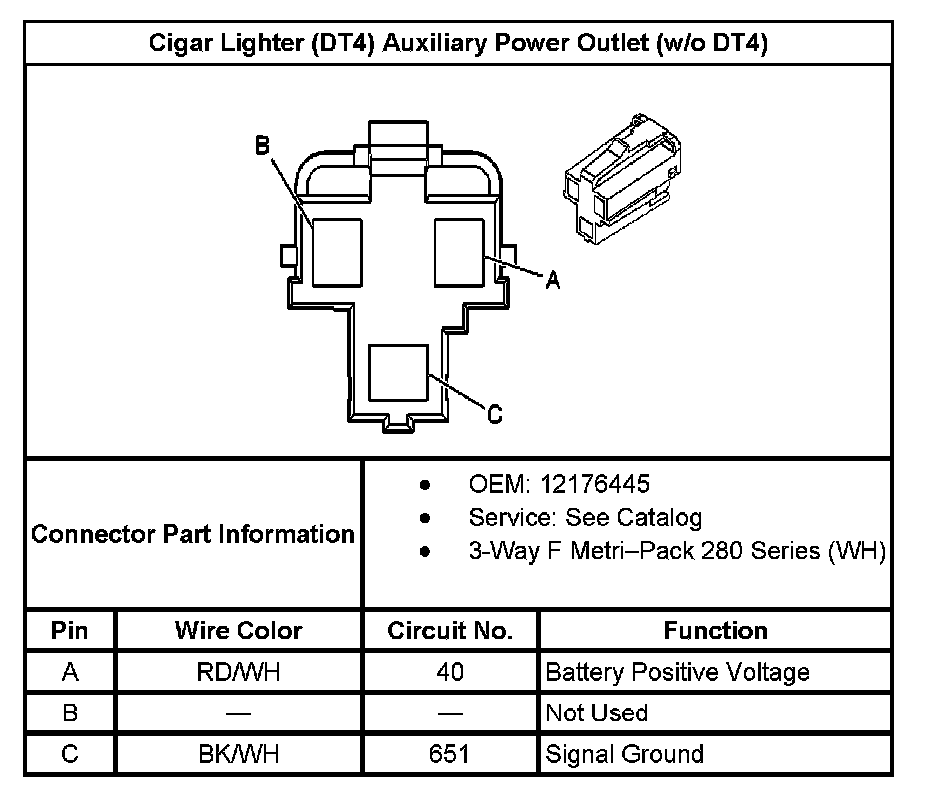 Cigar Lighter (DT4) Auxiliary Power Outlet (w/o DT4)

B

A

C

Connector Part Information

- OEM: 12176445
- Service: See Catalog
- 3-Way F Metri–Pack 280 Series (WH)

| Pin | Wire Color | Circuit No. | Function |
|---|---|---|---|
| A | RD/WH | 40 | Battery Positive Voltage |
| B | — | — | Not Used |
| C | BK/WH | 651 | Signal Ground |