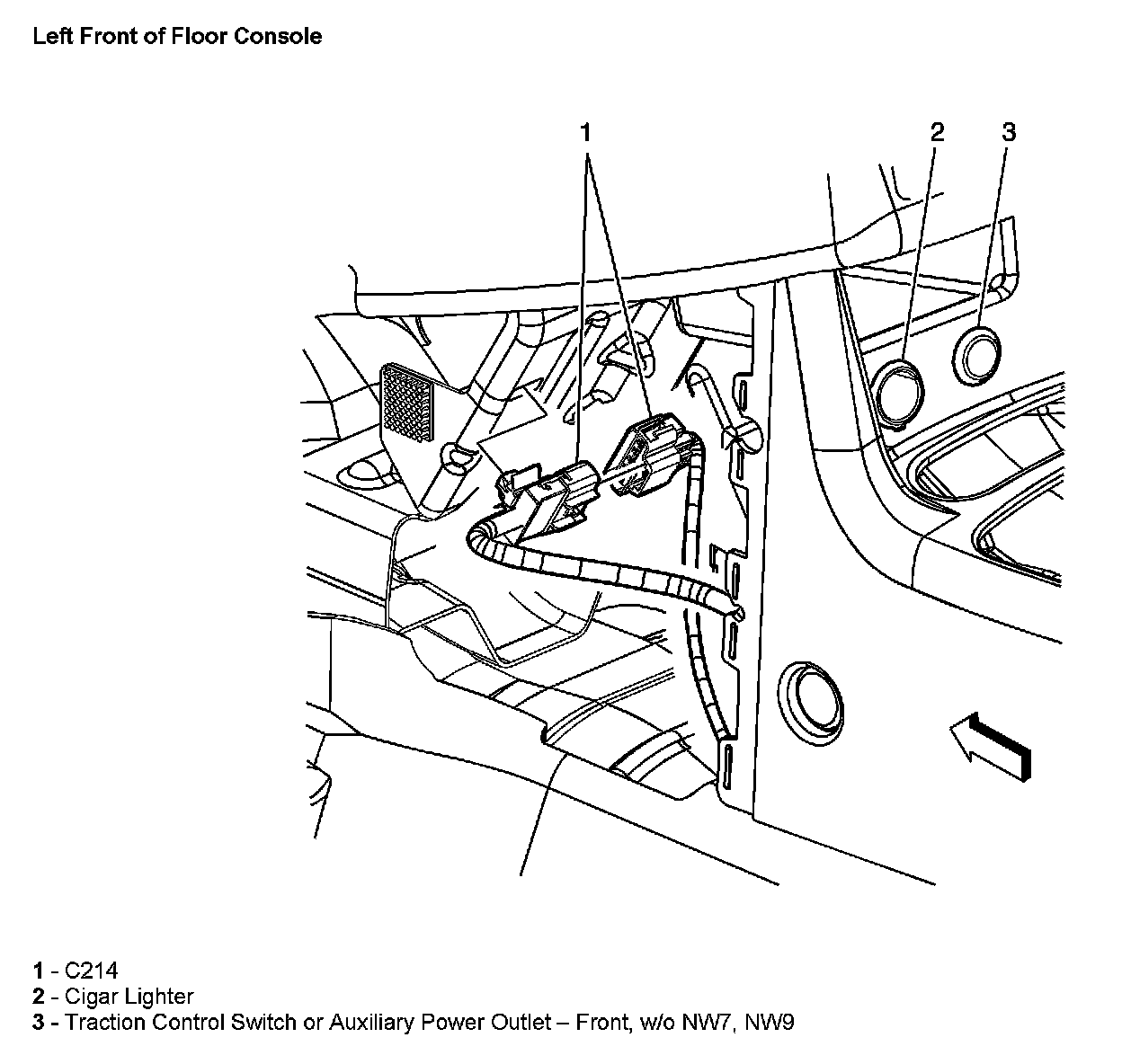 Left Front of Floor Console

1

2

3

1 - C214
2 - Cigar Lighter
3 - Traction Control Switch or Auxiliary Power Outlet – Front, w/o NW7, NW9