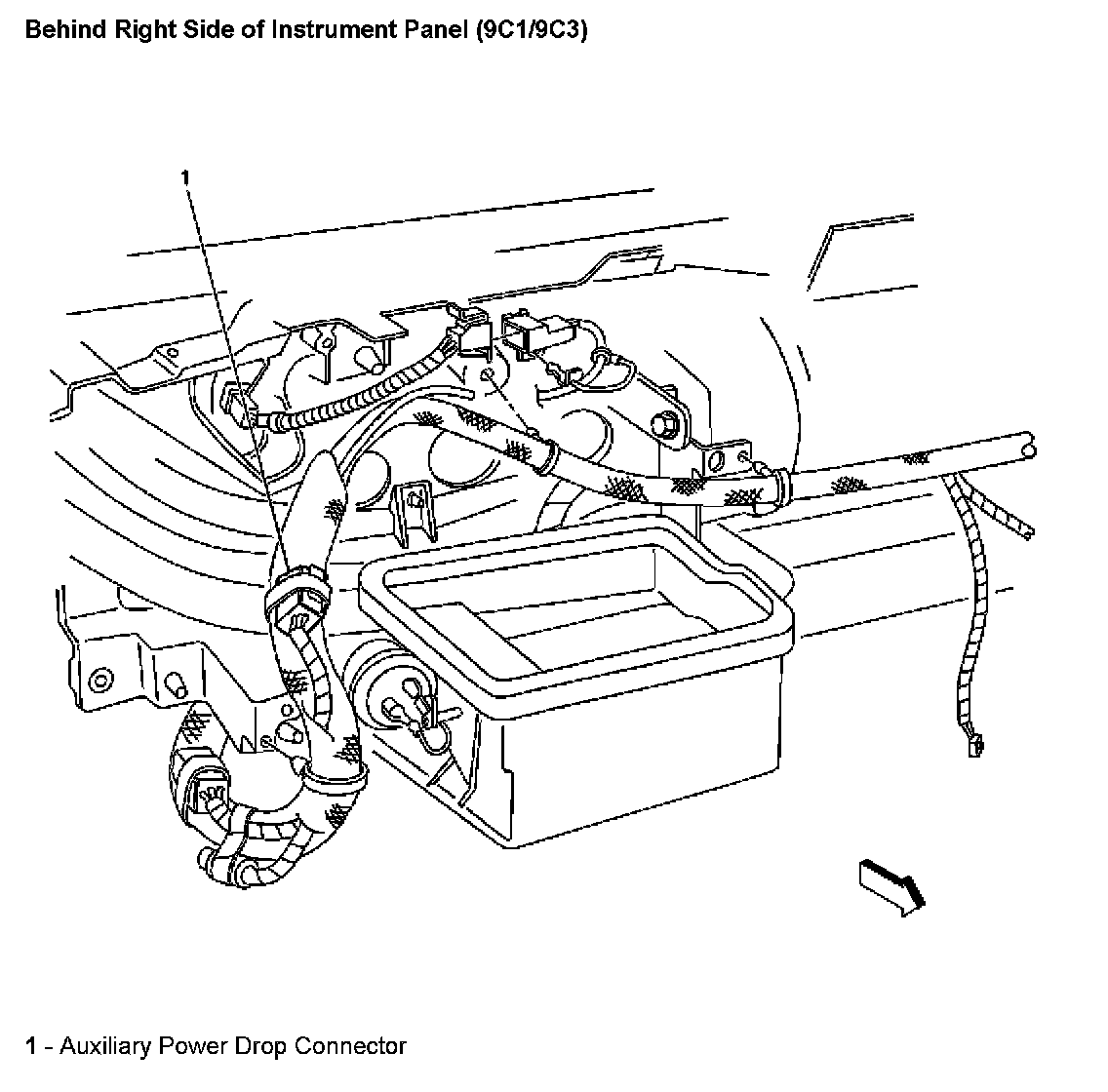 Behind Right Side of Instrument Panel (9C1/9C3)

1

1 - Auxiliary Power Drop Connector